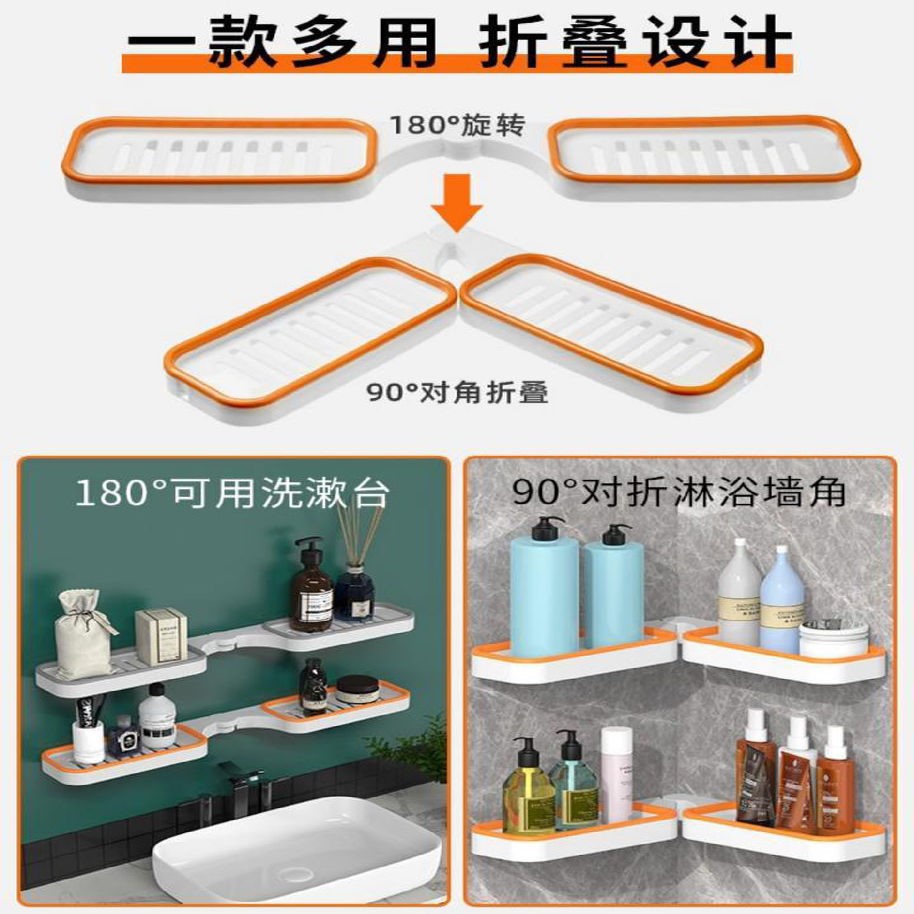 一款多用 折叠设计

180°旋转

90°对角折叠

180°可用洗漱台

90°对折淋浴墙角