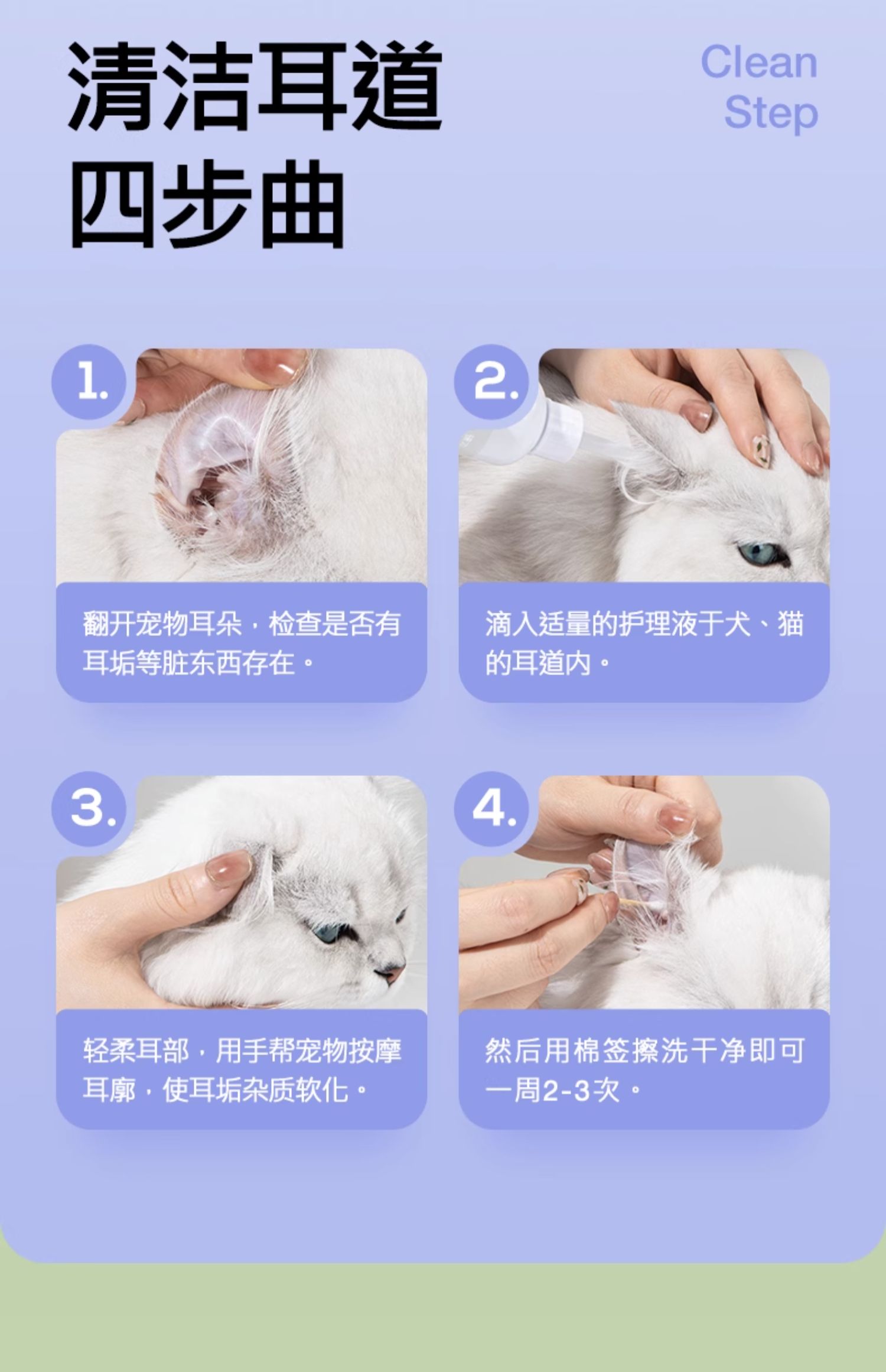 清洁耳道
四步曲

Clean
Step

1.

翻开宠物耳朵，检查是否有耳垢等脏东西存在。

2.

滴入适量的护理液于犬、猫的耳道内。

3.

轻柔耳部，用手帮宠物按摩耳廓，使耳垢杂质软化。

4.

然后用棉签擦洗干净即可
一周2-3次。