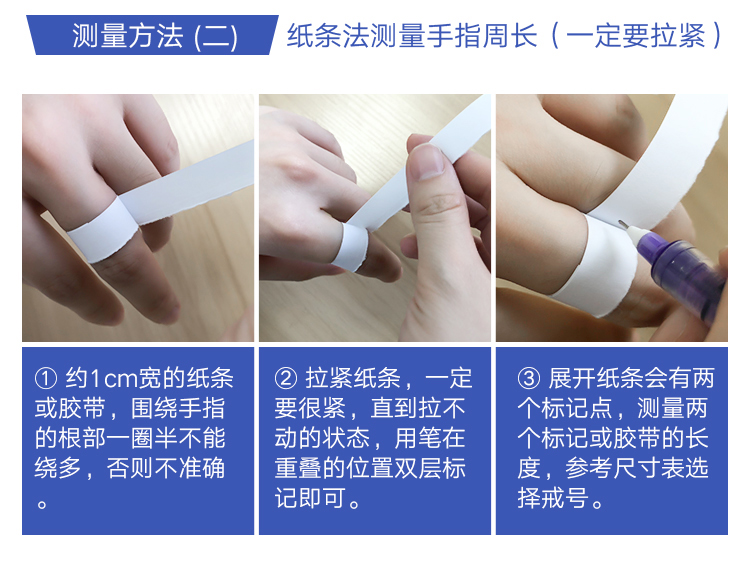 测量方法 (二)

纸条法测量手指周长（一定要拉紧）

① 约1cm宽的纸条或胶带，围绕手指的根部一圈半不能绕多，否则不准确。

② 拉紧纸条，一定要很紧，直到拉不动的状态，用笔在重叠的位置双层标记即可。

③ 展开纸条会有两个标记点，测量两个标记或胶带的长度，参考尺寸表选择戒号。