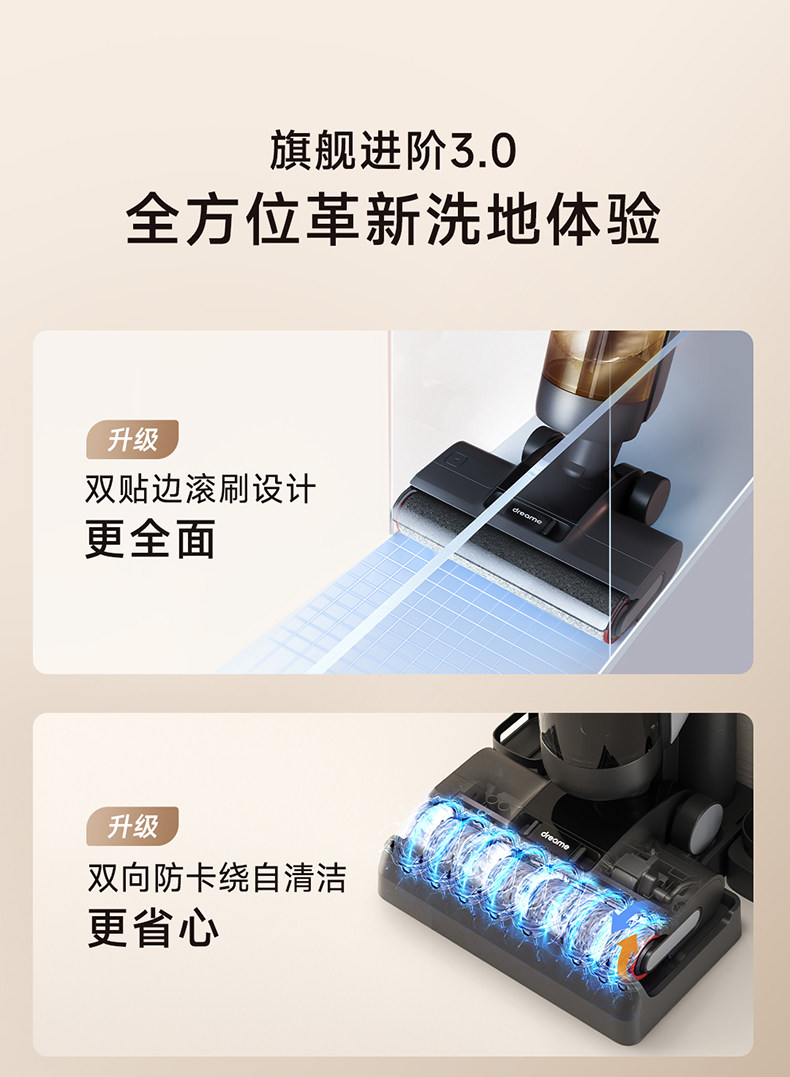 旗舰进阶3.0
全方位革新洗地体验

升级
双贴边滚刷设计
更全面

dreame

升级
双向防卡绕自清洁
更省心

dreame