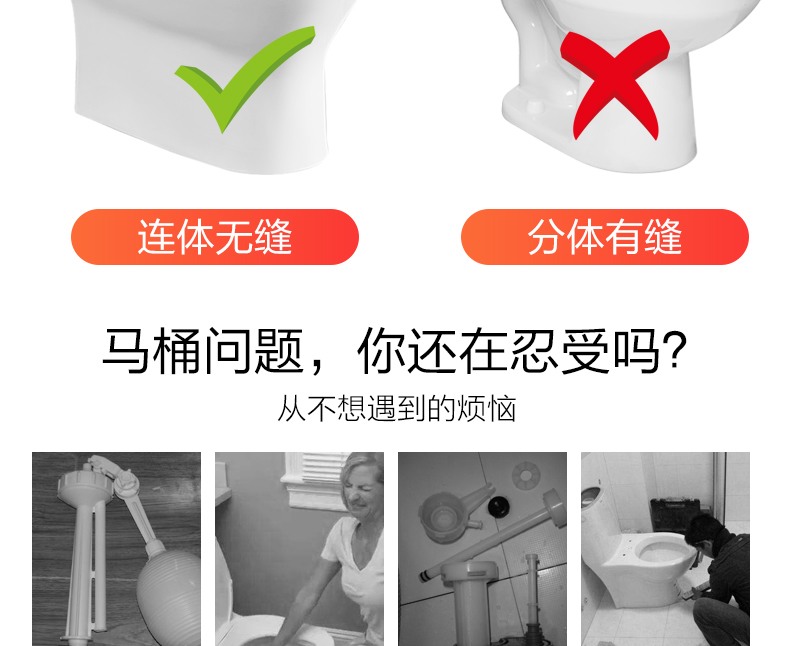 连体无缝

分体有缝

马桶问题，你还在忍受吗?

从不想遇到的烦恼