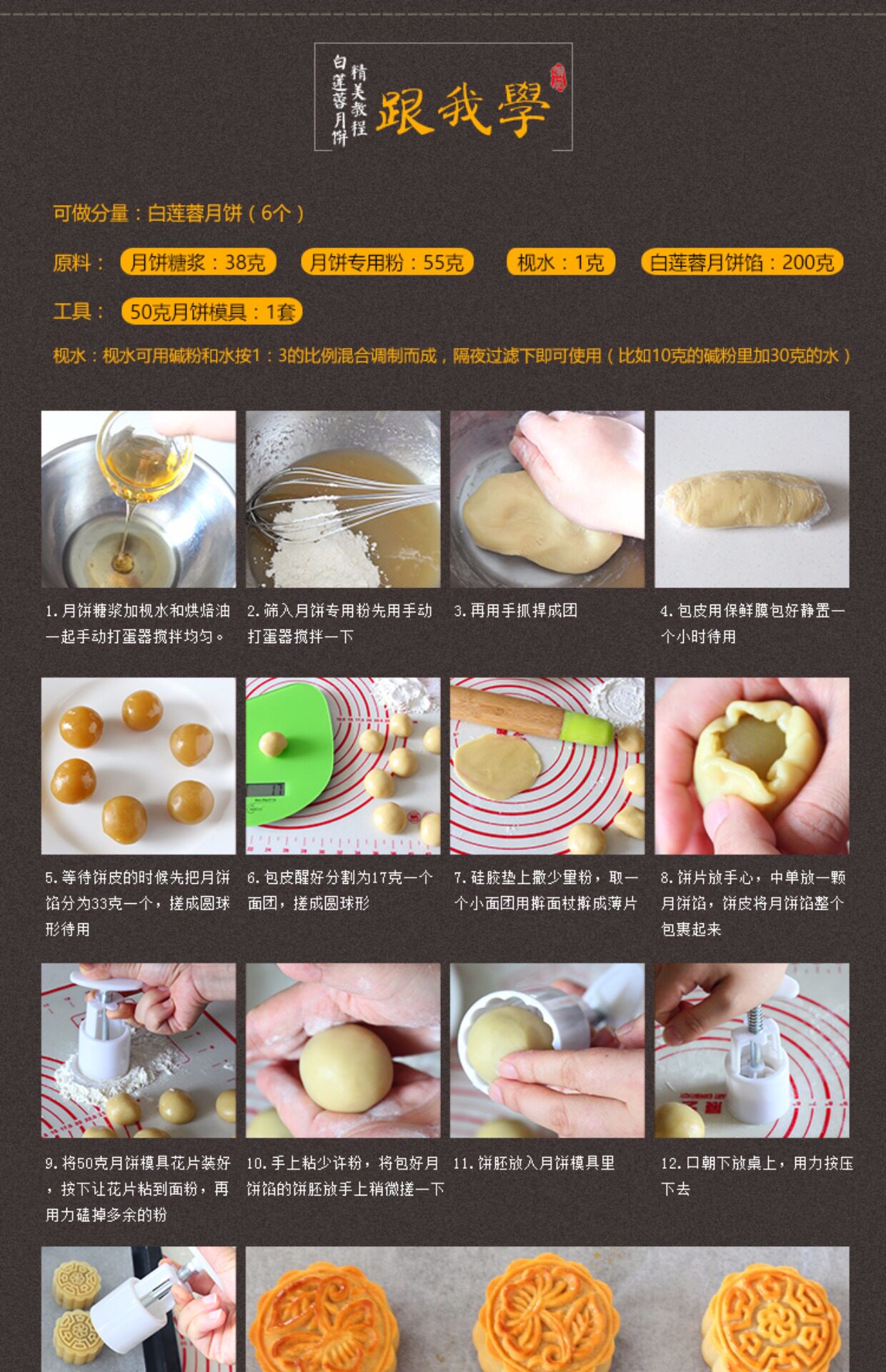 白莲蓉月饼

精美教程

跟我學

可做分量：白莲蓉月饼（6个）

原料： 月饼糖浆：38克 月饼专用粉：55克 枧水：1克 白莲蓉月饼馅：200克

工具： 50克月饼模具：1套

枧水：枧水可用碱粉和水按1：3的比例混合调制而成，隔夜过滤下即可使用（比如10克的碱粉里加30克的水）

1. 月饼糖浆加枧水和烘焙油一起手动打蛋器搅拌均匀。

2. 筛入月饼专用粉先用手动打蛋器搅拌一下

3. 再用手抓捏成团

4. 包皮用保鲜膜包好静置一个小时待用

5. 等待饼皮的时候先把月饼馅分为33克一个，搓成圆球形待用

6. 包皮醒好分割为17克一个面团，搓成圆球形

7. 硅胶垫上撒少量粉，取一个小面团用擀面杖擀成薄片

8. 饼片放手心，中单放一颗月饼馅，饼皮将月饼馅整个包裹起来

9. 将50克月饼模具花片装好，按下让花片粘到面粉，再用力磕掉多余的粉

10. 手上粘少许粉，将包好月饼馅的饼胚放手上稍微搓一下

11. 饼胚放入月饼模具里

12. 口朝下放桌上，用力按压下去