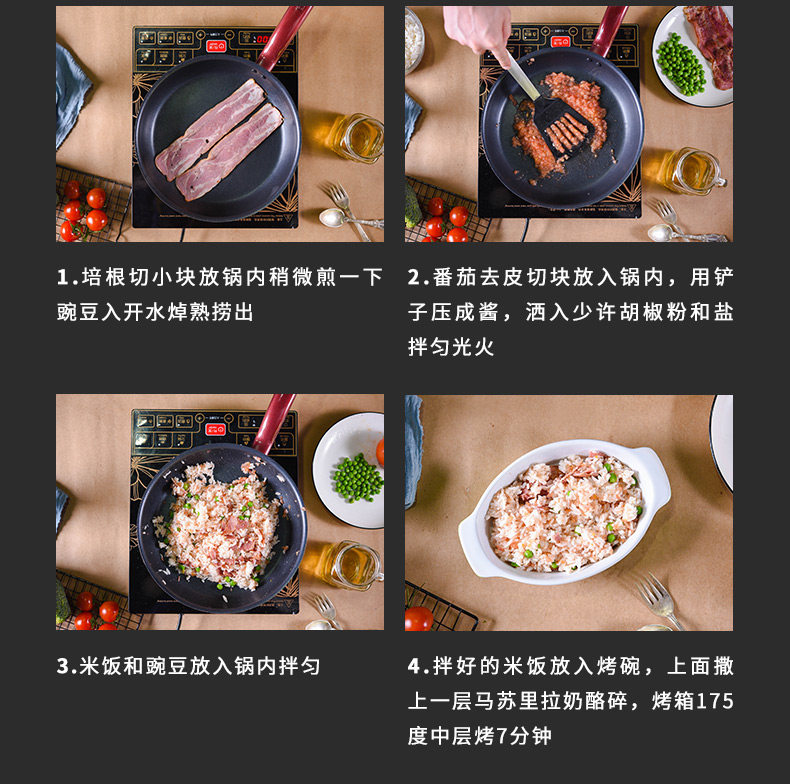 1.培根切小块放锅内稍微煎一下豌豆入开水焯熟捞出

2.番茄去皮切块放入锅内，用铲子压成酱，洒入少许胡椒粉和盐拌匀光火

3.米饭和豌豆放入锅内拌匀

4.拌好的米饭放入烤碗，上面撒上一层马苏里拉奶酪碎，烤箱175度中层烤7分钟