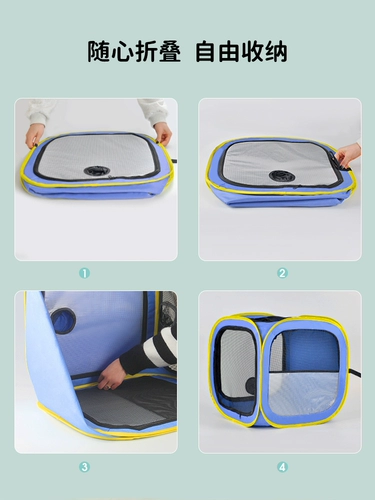 随心折叠 自由收纳

①

②

③

④