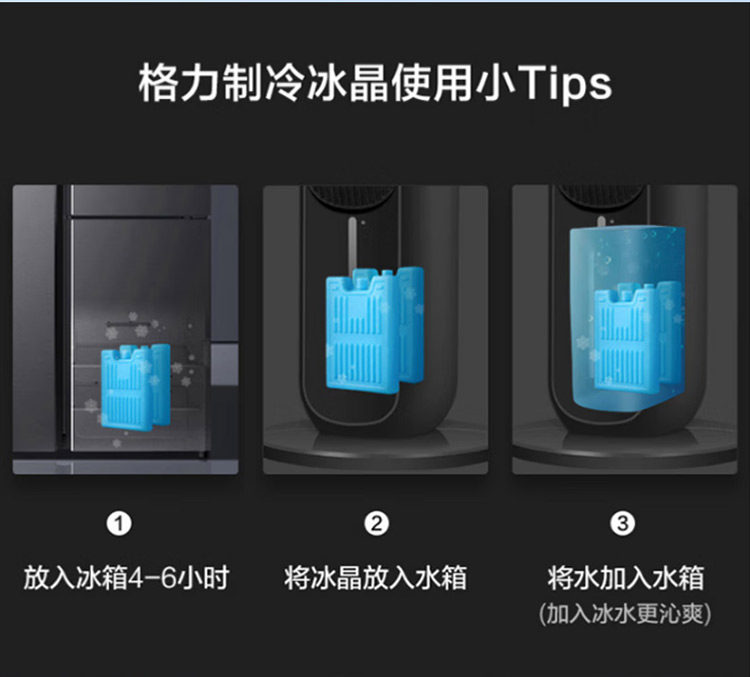 格力制冷冰晶使用小Tips

①
放入冰箱4-6小时

②
将冰晶放入水箱

③
将水加入水箱
(加入冰水更沁爽)