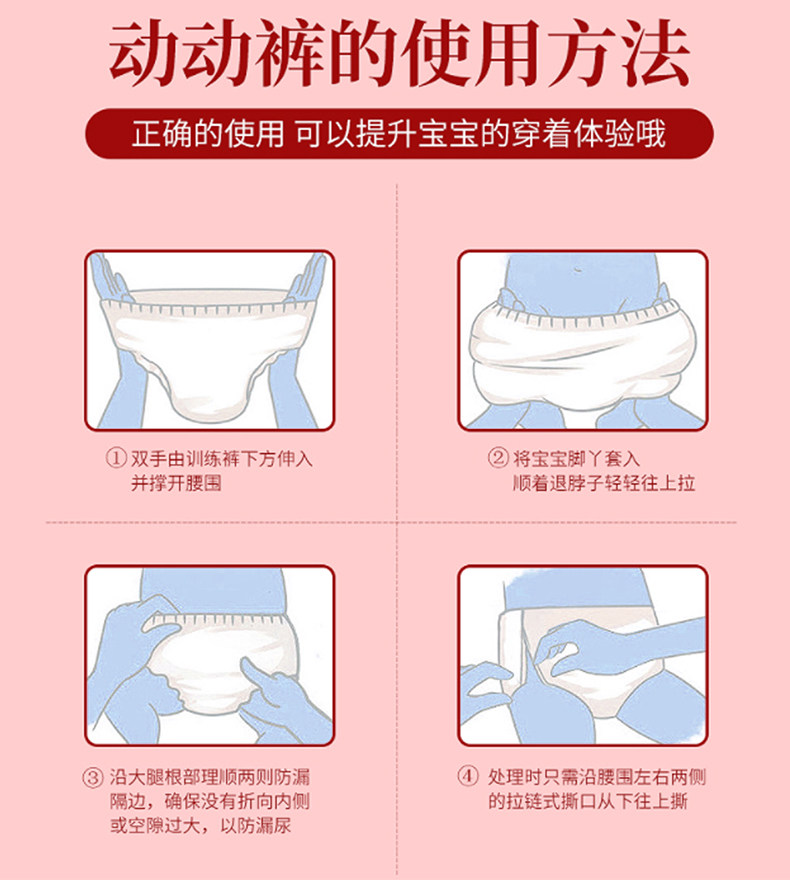 动动裤的使用方法

正确的使用 可以提升宝宝的穿着体验哦

① 双手由训练裤下方伸入并撑开腰围

② 将宝宝脚丫套入顺着退脖子轻轻往上拉

③ 沿大腿根部理顺两则防漏隔边，确保没有折向内侧或空隙过大，以防漏尿

④ 处理时只需沿腰围左右两侧的拉链式撕口从下往上撕