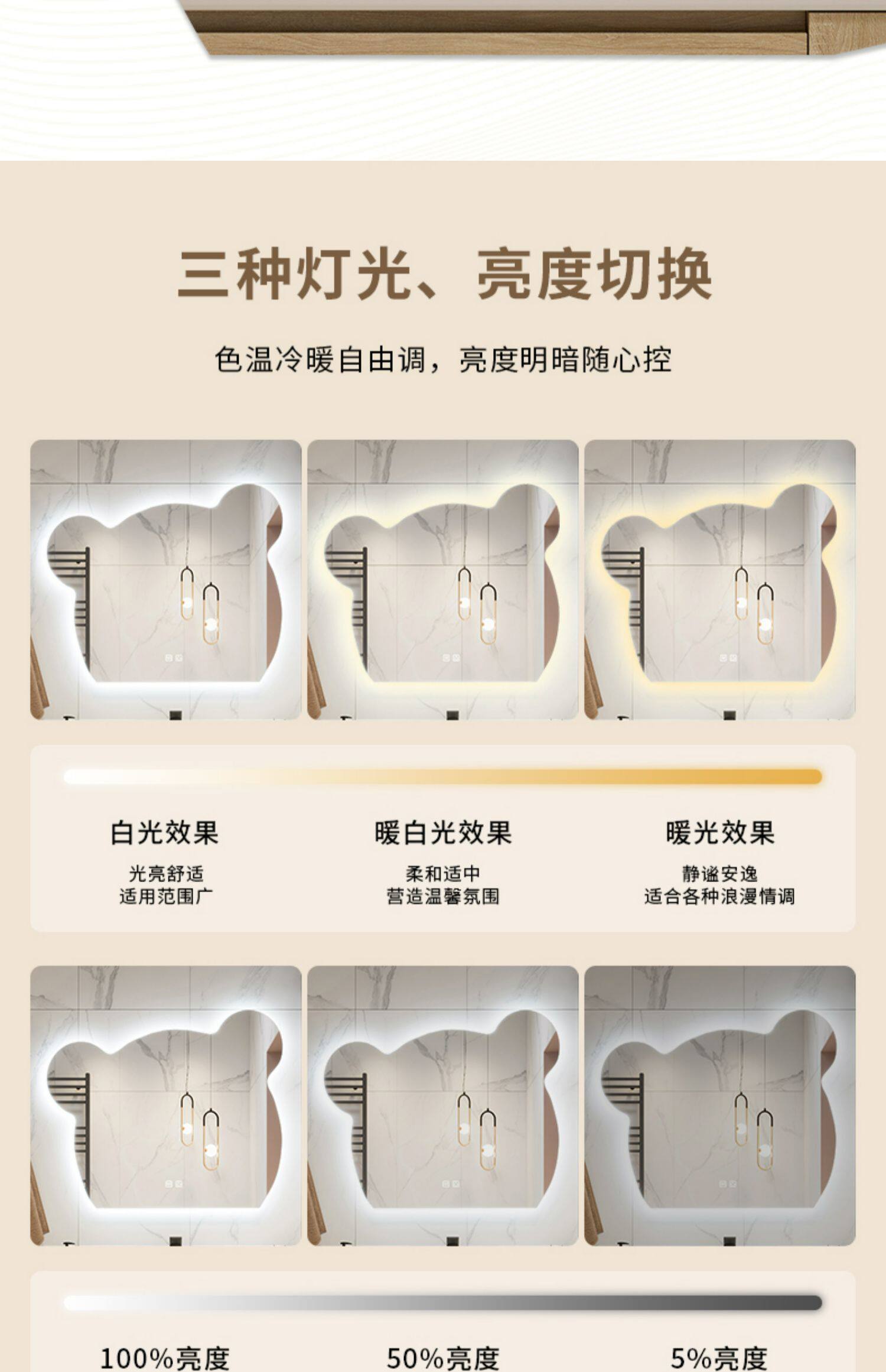 三种灯光、亮度切换

色温冷暖自由调，亮度明暗随心控

白光效果
光亮舒适
适用范围广

暖白光效果
柔和适中
营造温馨氛围

暖光效果
静谧安逸
适合各种浪漫情调

100%亮度

50%亮度

5%亮度