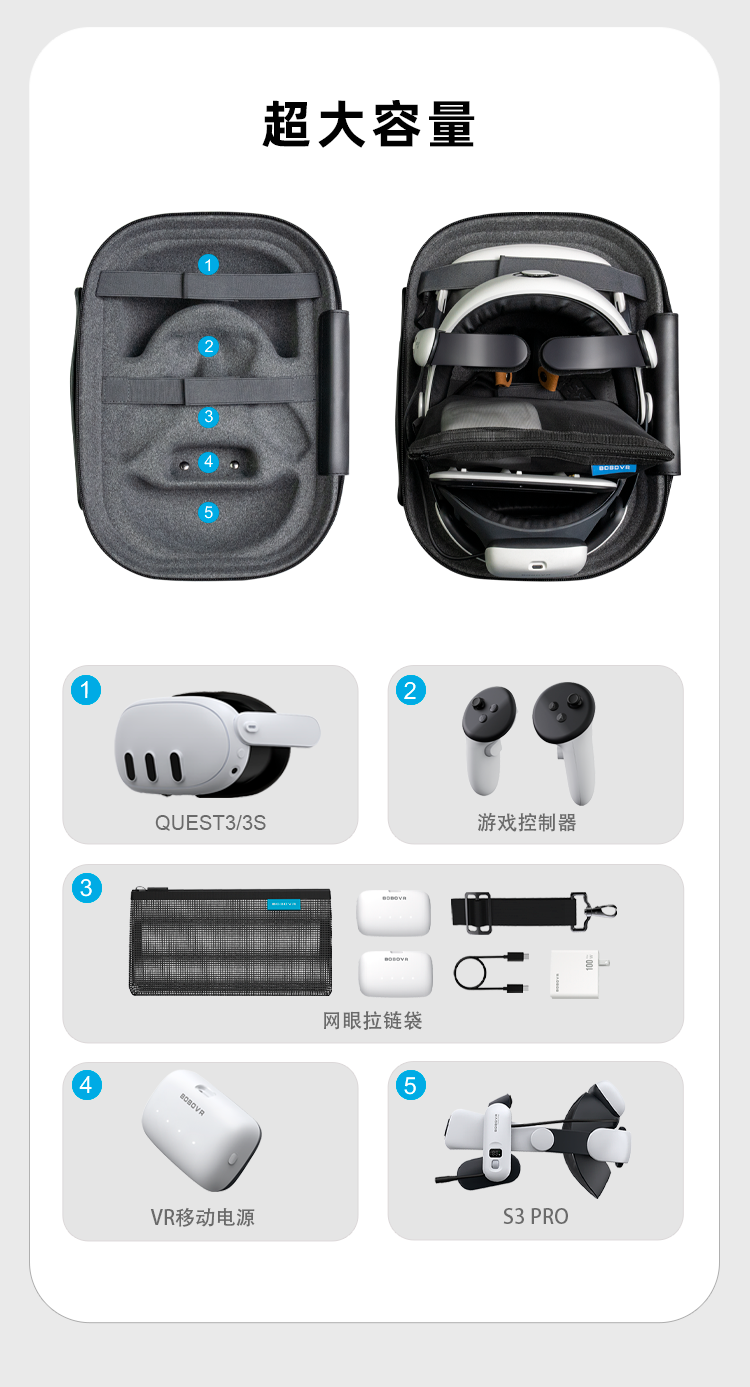 超大容量

1
2
3
4
5

BOBOVR

1
QUEST3/3S

2
游戏控制器

3
BOBOVR
BOBOVR
网眼拉链袋

4
BOBOVR
VR移动电源

5
S3 PRO