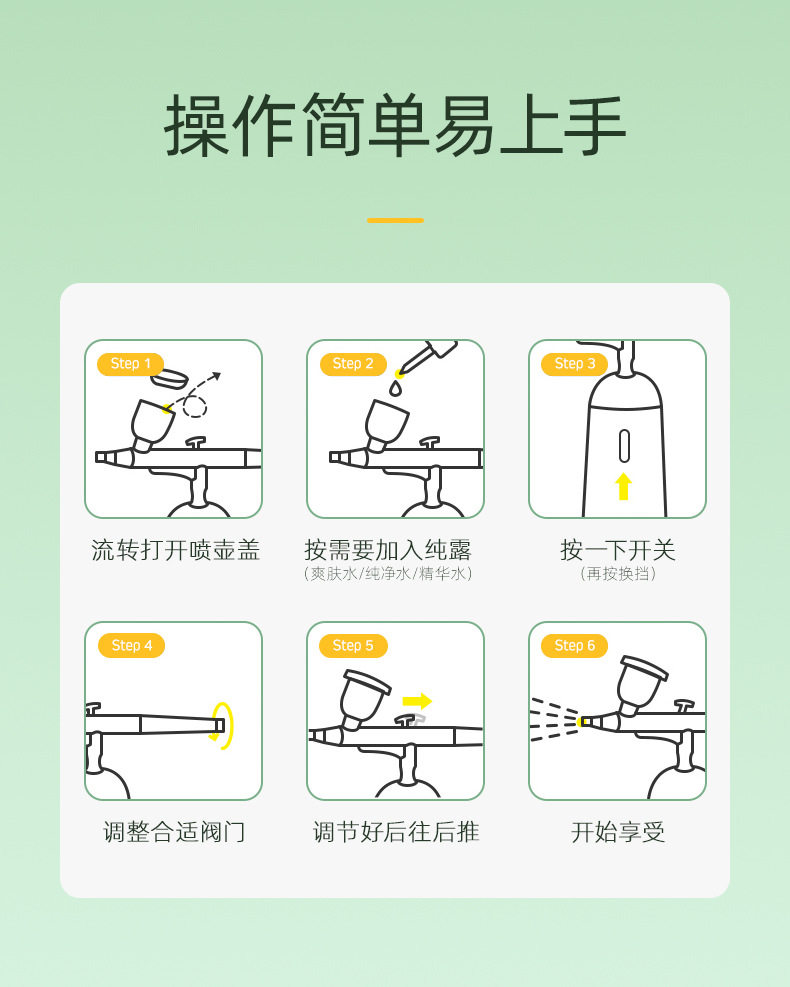 操作简单易上手

Step 1
流转打开喷壶盖

Step 2
按需要加入纯露
（爽肤水/纯净水/精华水）

Step 3
按一下开关
（再按换挡）

Step 4
调整合适阀门

Step 5
调节好后往后推

Step 6
开始享受