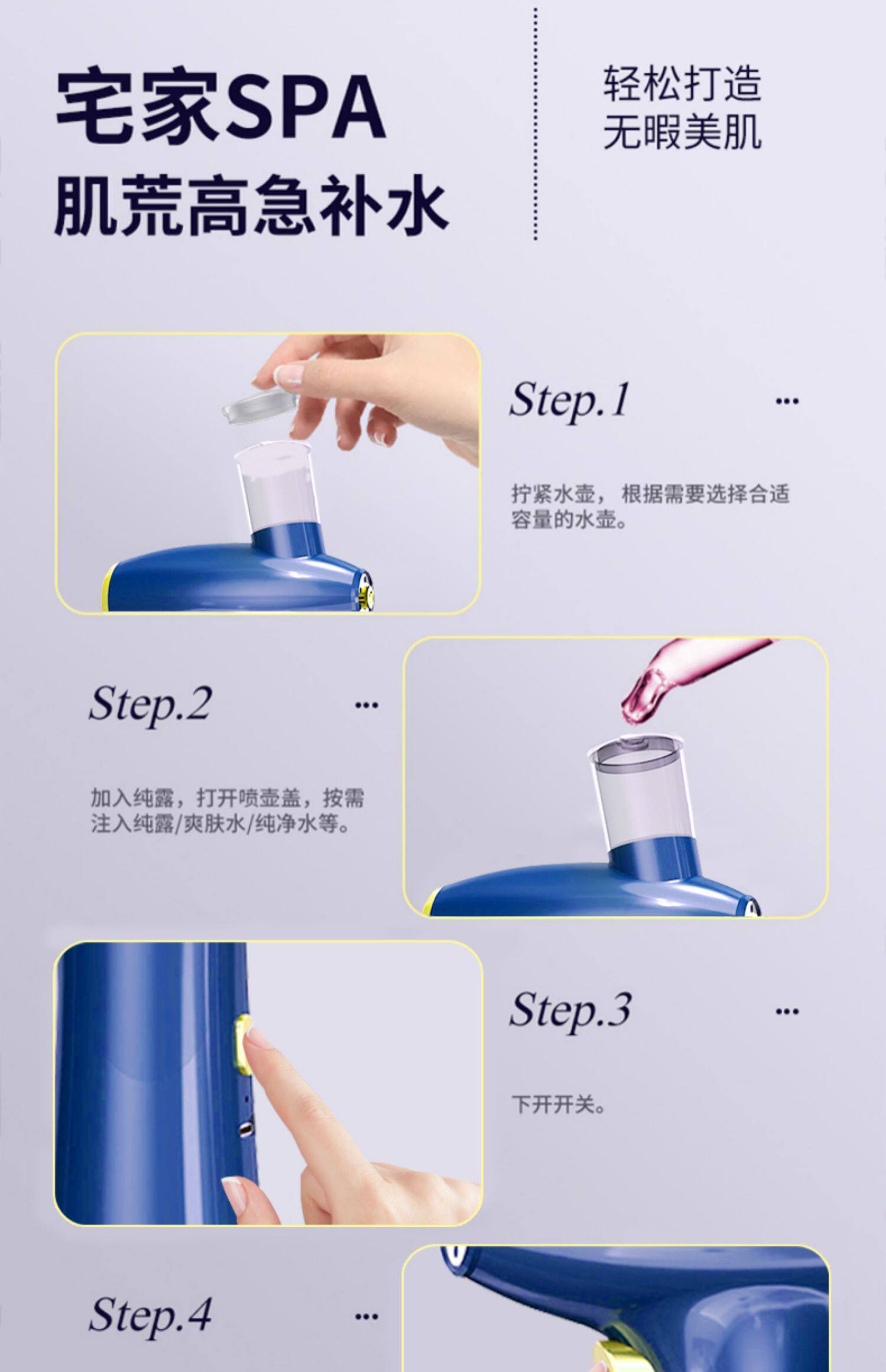 宅家SPA
肌荒高急补水

轻松打造
无暇美肌

Step.1 ...

拧紧水壶，根据需要选择合适容量的水壶。

Step.2 ...

加入纯露，打开喷壶盖，按需注入纯露/爽肤水/纯净水等。

Step.3 ...

下开开关。

Step.4 ...