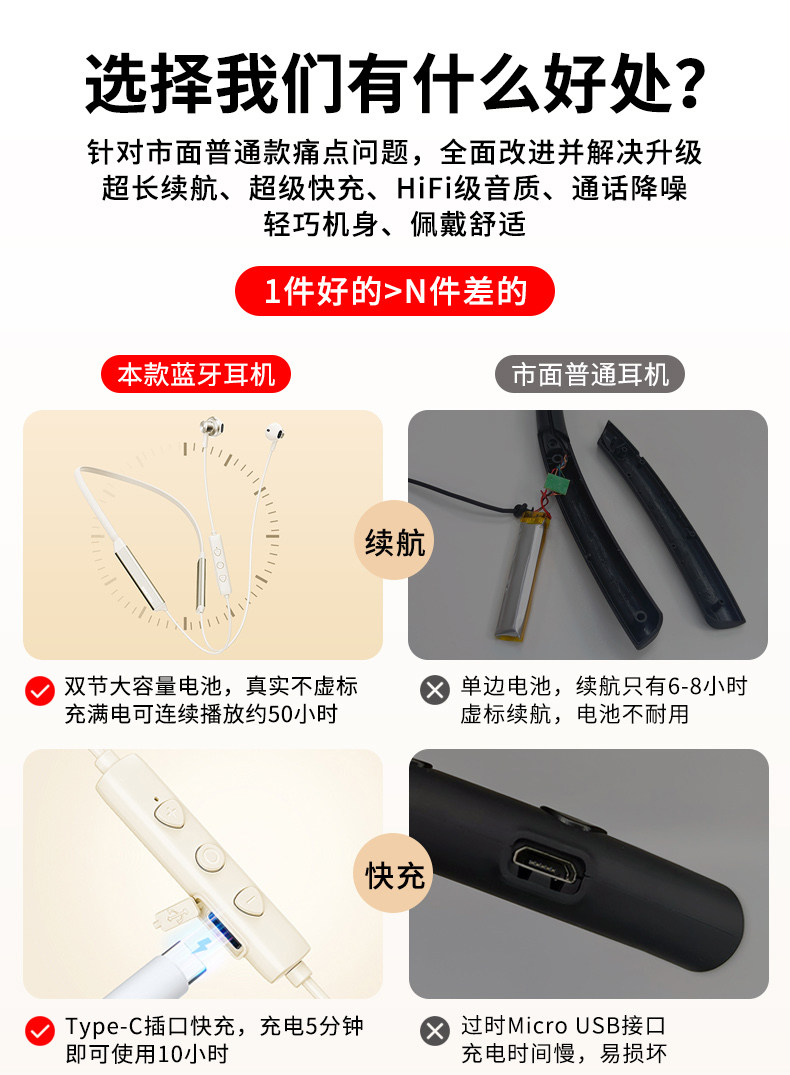 选择我们有什么好处？

针对市面普通款痛点问题，全面改进并解决升级
超长续航、超级快充、HiFi级音质、通话降噪
轻巧机身、佩戴舒适

1件好的>N件差的

本款蓝牙耳机

市面普通耳机

续航

双节大容量电池，真实不虚标
充满电可连续播放约50小时

单边电池，续航只有6-8小时
虚标续航，电池不耐用

快充

Type-C插口快充，充电5分钟
即可使用10小时

过时Micro USB接口
充电时间慢，易损坏