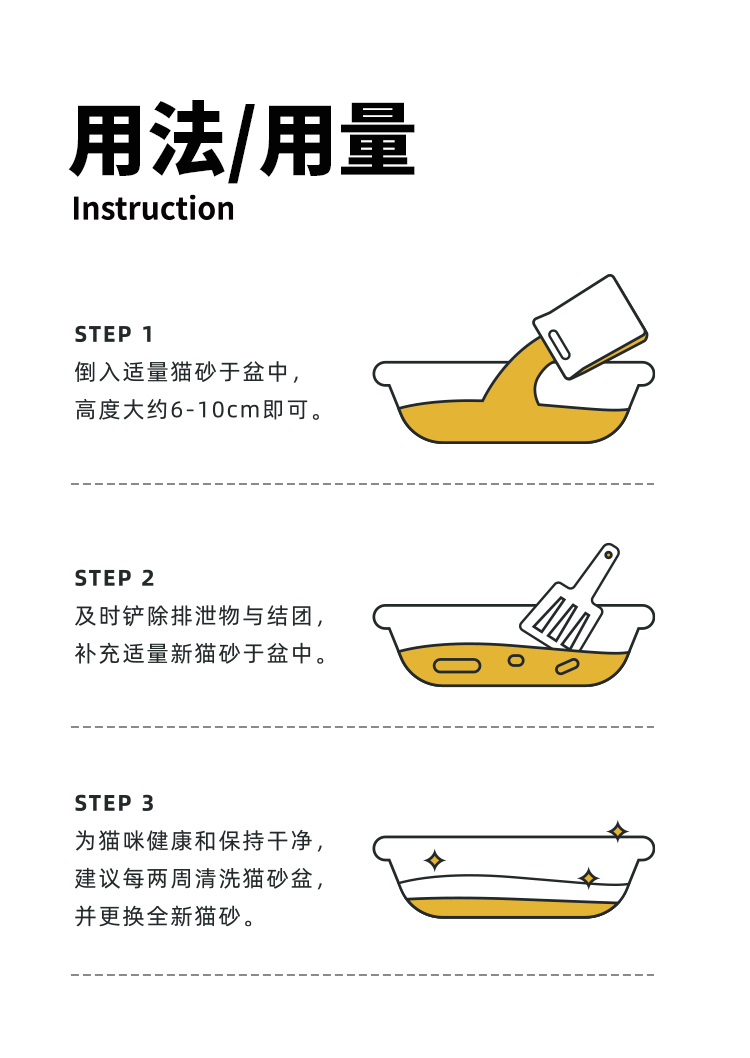 用法/用量

Instruction

STEP 1

倒入适量猫砂于盆中，高度大约6-10cm即可。

STEP 2

及时铲除排泄物与结团，补充适量新猫砂于盆中。

STEP 3

为猫咪健康和保持干净，建议每两周清洗猫砂盆，并更换全新猫砂。