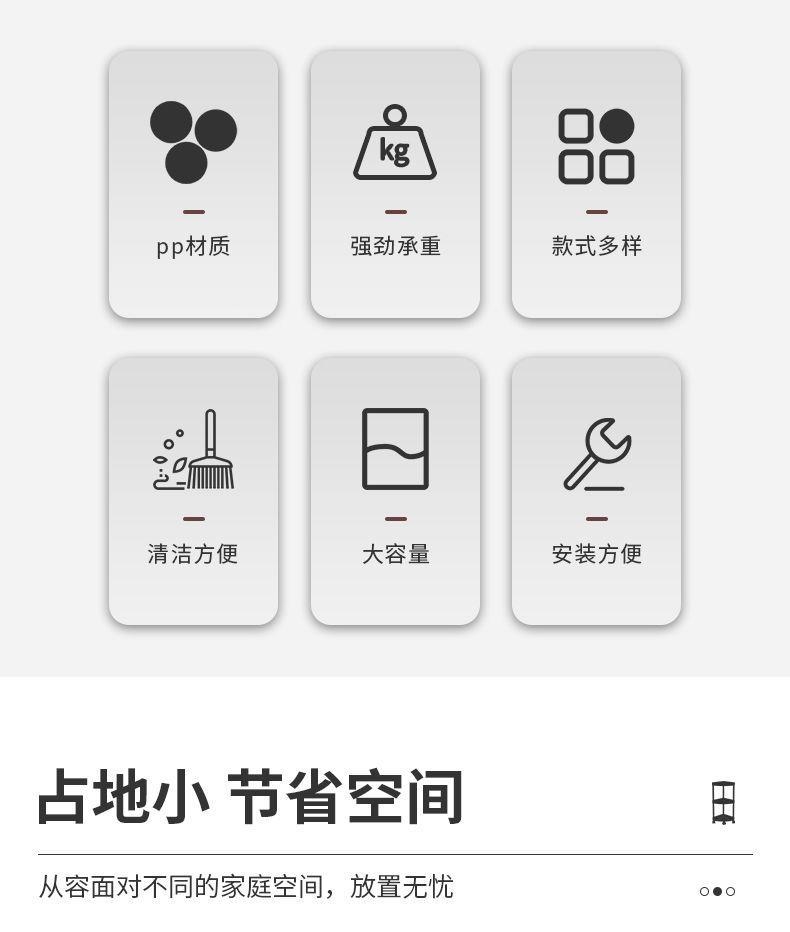 kg

pp材质

强劲承重

款式多样

清洁方便

大容量

安装方便

占地小 节省空间

从容面对不同的家庭空间，放置无忧