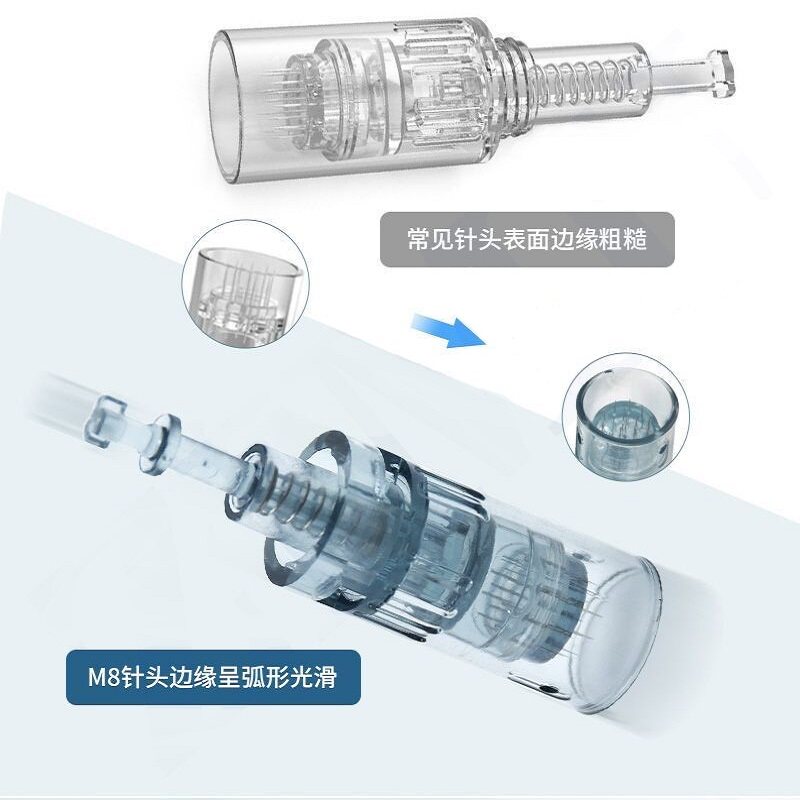 常见针头表面边缘粗糙

M8针头边缘呈弧形光滑