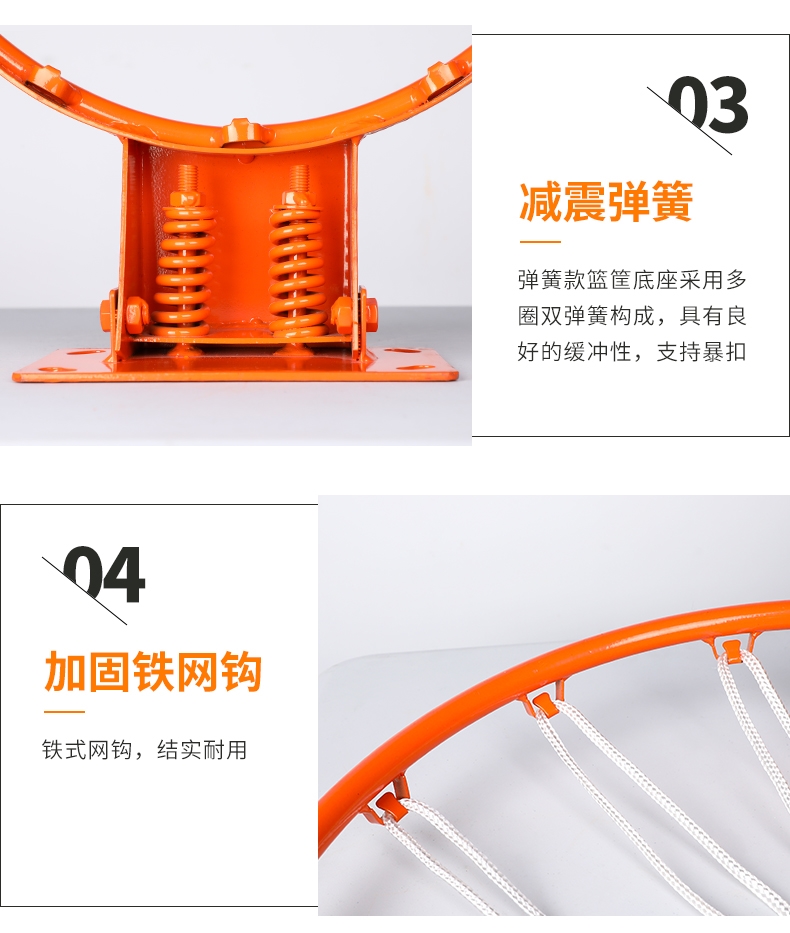 03

减震弹簧

弹簧款篮筐底座采用多圈双弹簧构成，具有良好的缓冲性，支持暴扣

04

加固铁网钩

铁式网钩，结实耐用