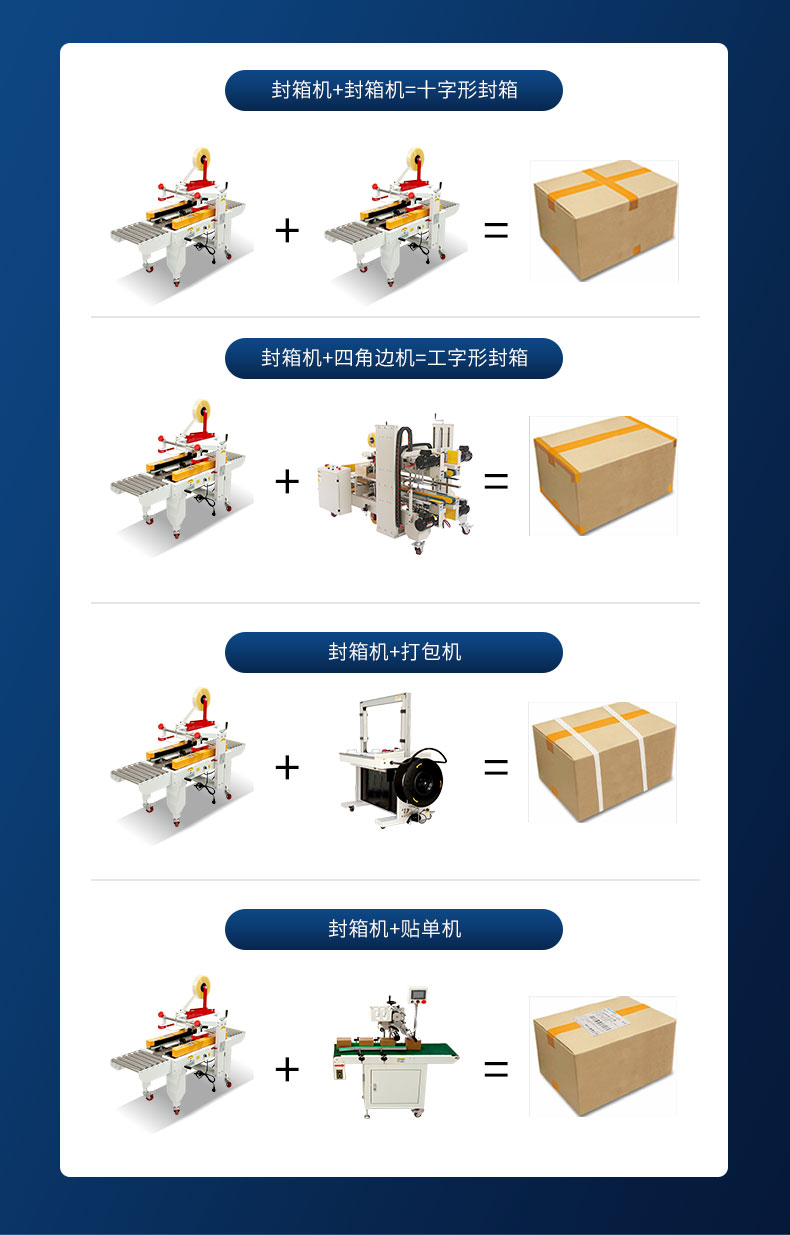 封箱机+封箱机=十字形封箱

+ =

封箱机+四角边机=工字形封箱

+ =

封箱机+打包机

+ =

封箱机+贴单机

+ =