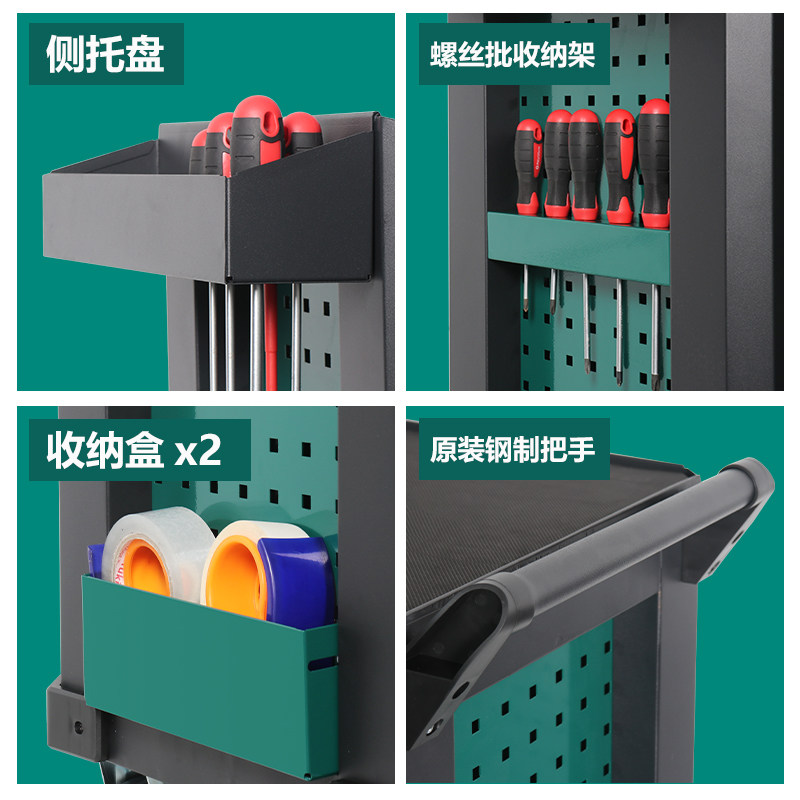 侧托盘

螺丝批收纳架

收纳盒 x2

原装钢制把手