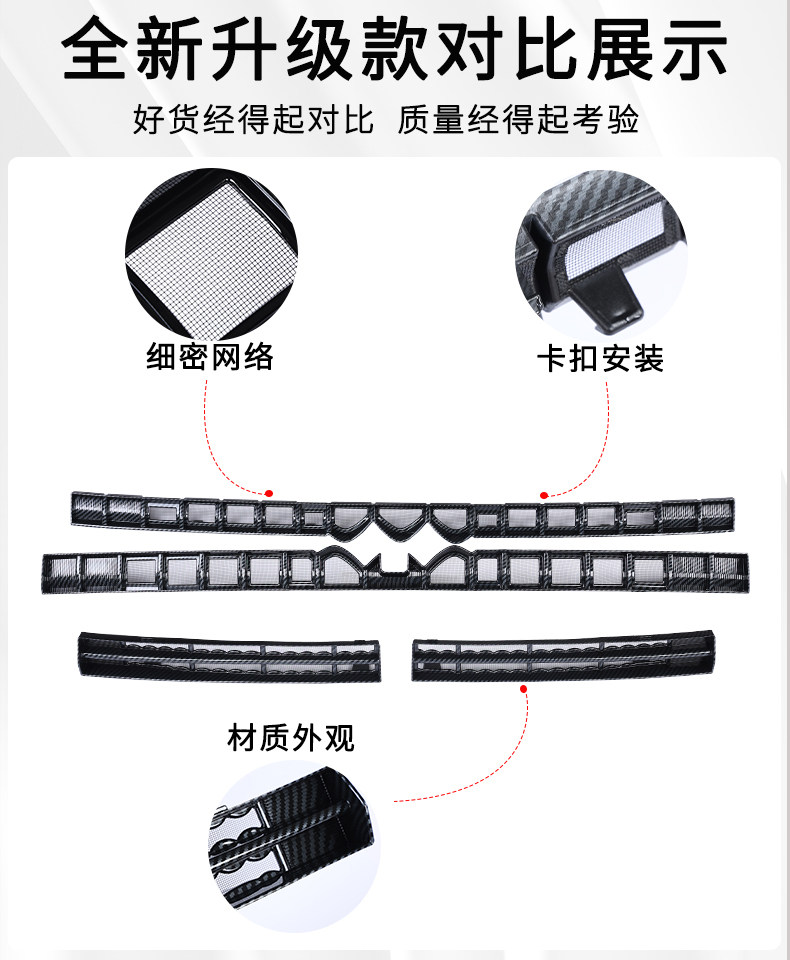 全新升级款对比展示

好货经得起对比 质量经得起考验

细密网络

卡扣安装

材质外观