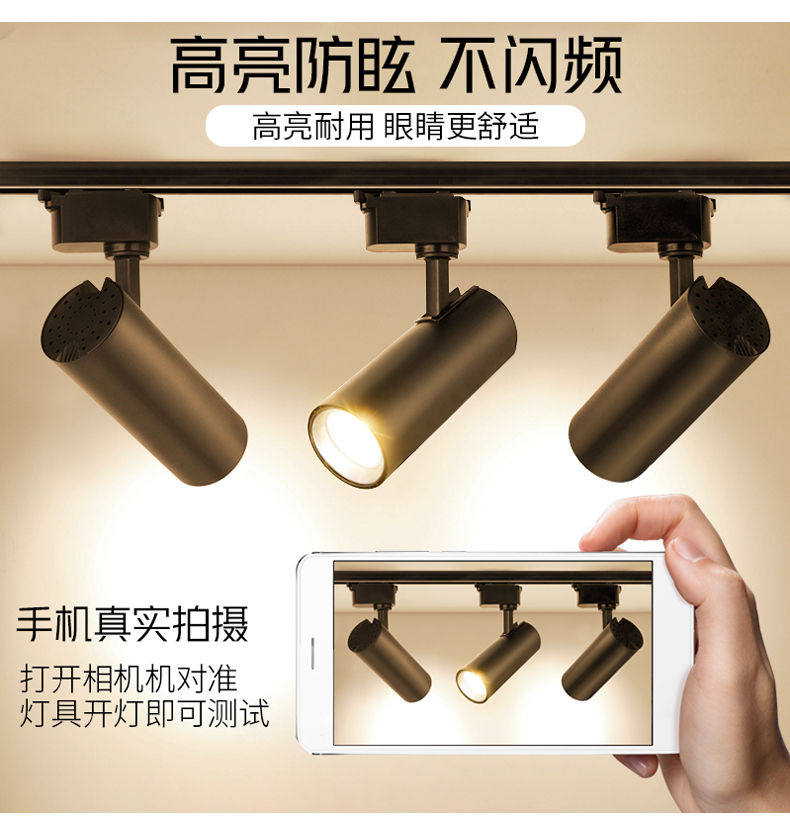 高亮防眩 不闪频

高亮耐用 眼睛更舒适

手机真实拍摄

打开相机机对准
灯具开灯即可测试