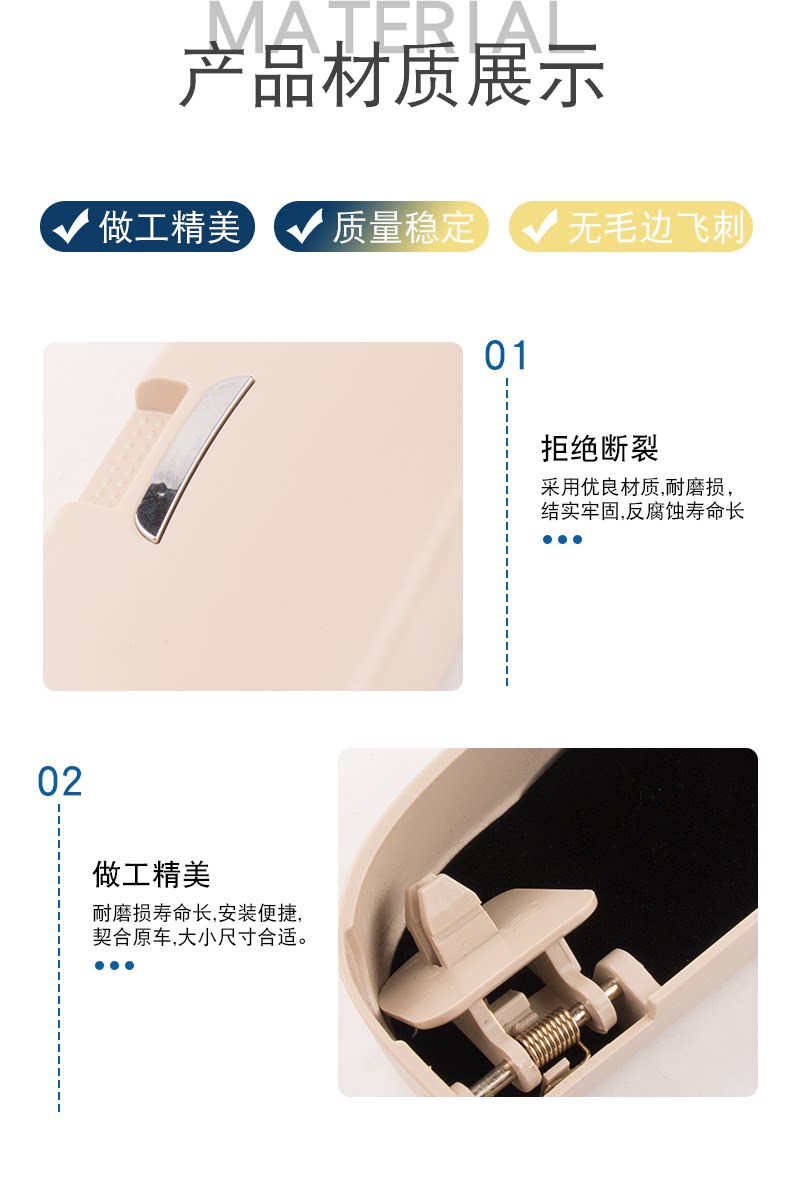 MATERIAL
产品材质展示

做工精美 质量稳定 无毛边飞刺

01

拒绝断裂

采用优良材质,耐磨损,结实牢固,反腐蚀寿命长

02

做工精美

耐磨损寿命长,安装便捷,契合原车,大小尺寸合适。