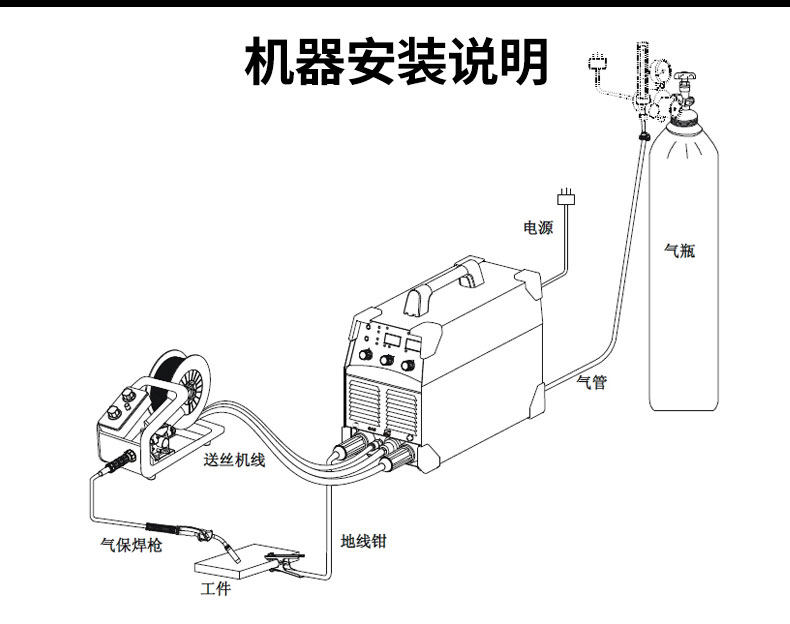 机器安装说明

电源

气瓶

气管

送丝机线

气保焊枪

地线钳

工件