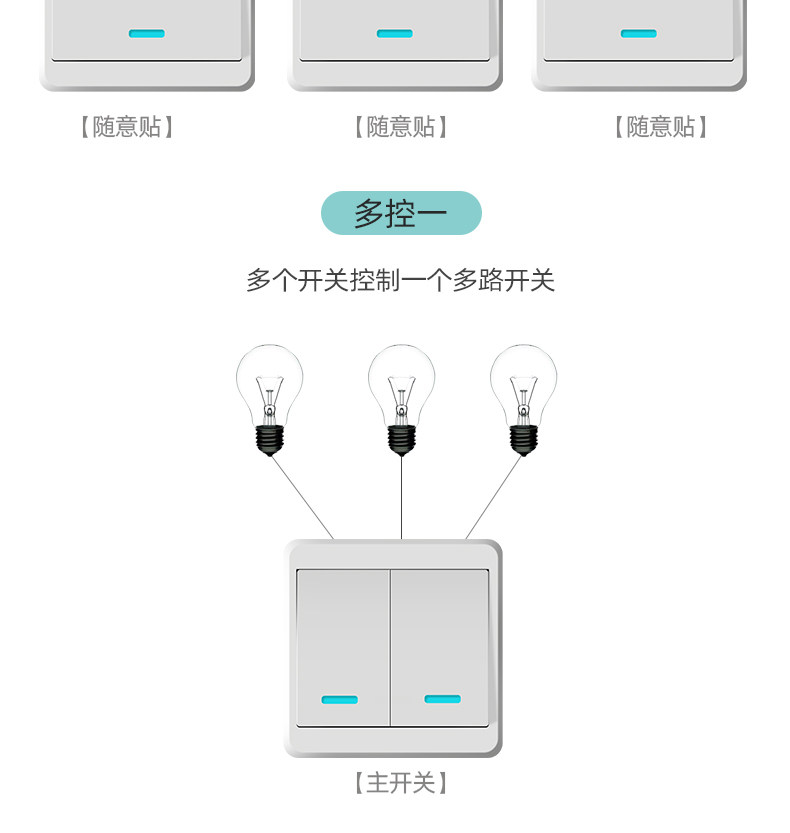 【随意贴】 【随意贴】 【随意贴】

多控一

多个开关控制一个多路开关

【主开关】