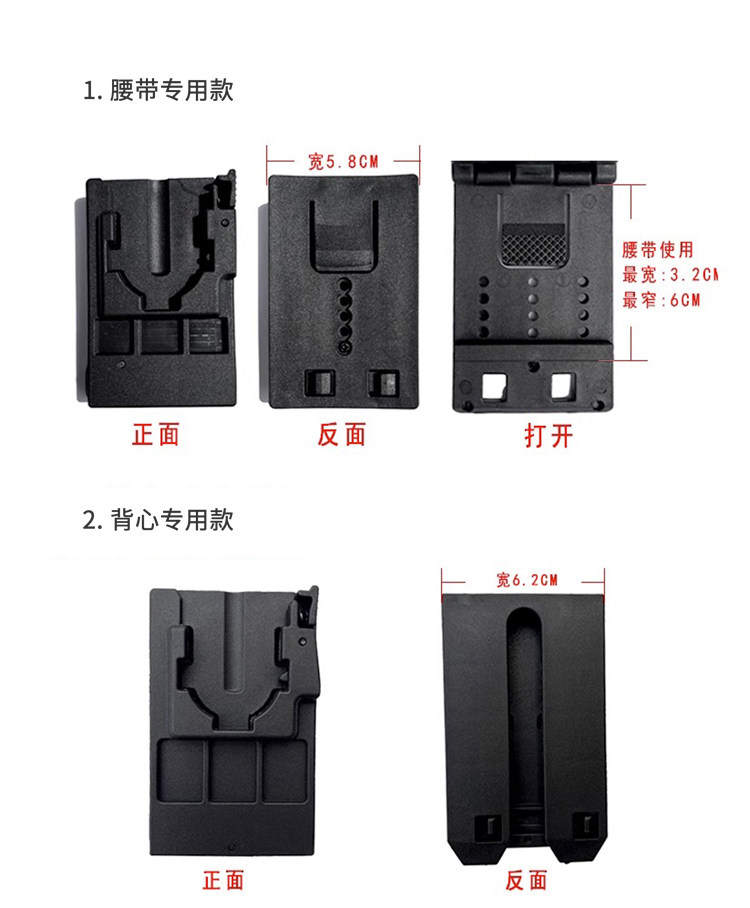 1. 腰带专用款

宽5.8CM

腰带使用
最宽:3.2CM
最窄:6CM

正面

反面

打开

2. 背心专用款

宽6.2CM

正面

反面