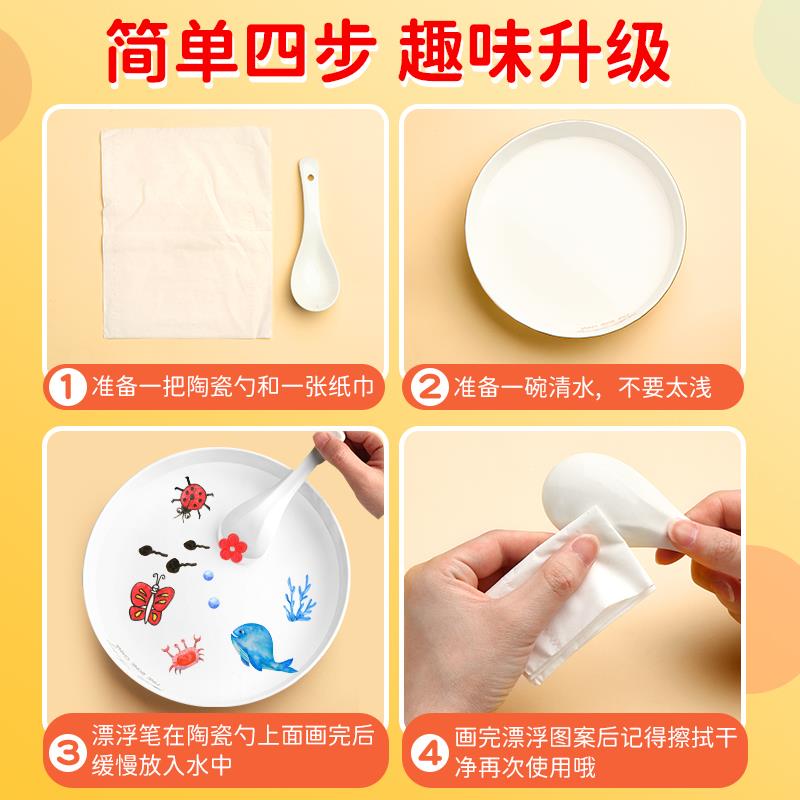 简单四步 趣味升级

1 准备一把陶瓷勺和一张纸巾

2 准备一碗清水，不要太浅

3 漂浮笔在陶瓷勺上面画完后缓慢放入水中

4 画完漂浮图案后记得擦拭干净再次使用哦