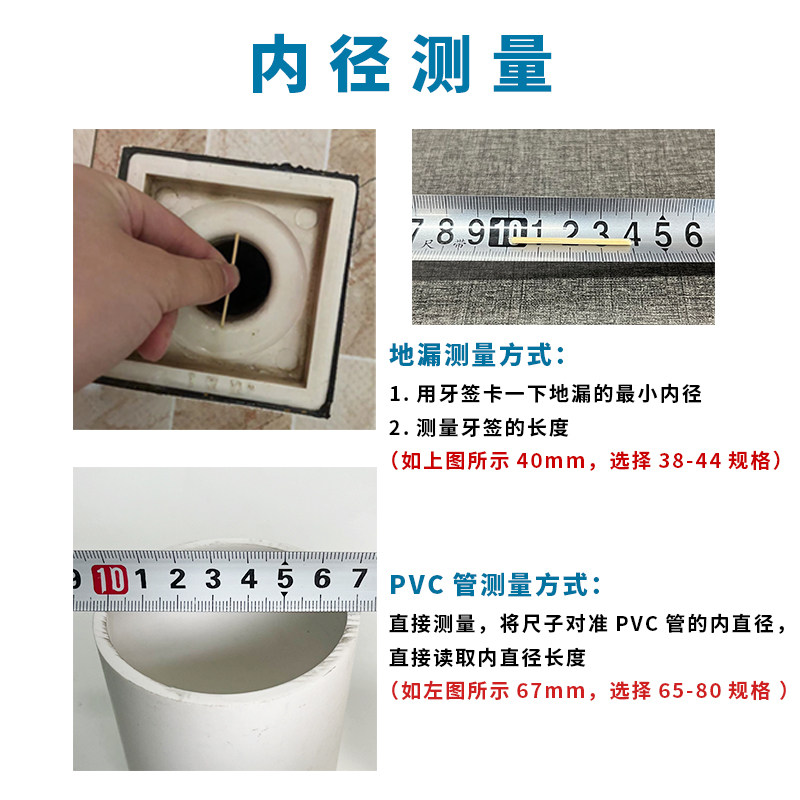 内径测量

7 8 9 10 1 2 3 4 5 6

地漏测量方式:

1. 用牙签卡一下地漏的最小内径

2. 测量牙签的长度

（如上图所示 40mm，选择 38-44 规格）

9 10 1 2 3 4 5 6 7

PVC 管测量方式:

直接测量，将尺子对准 PVC 管的内直径，直接读取内直径长度

（如左图所示 67mm，选择 65-80 规格 ）