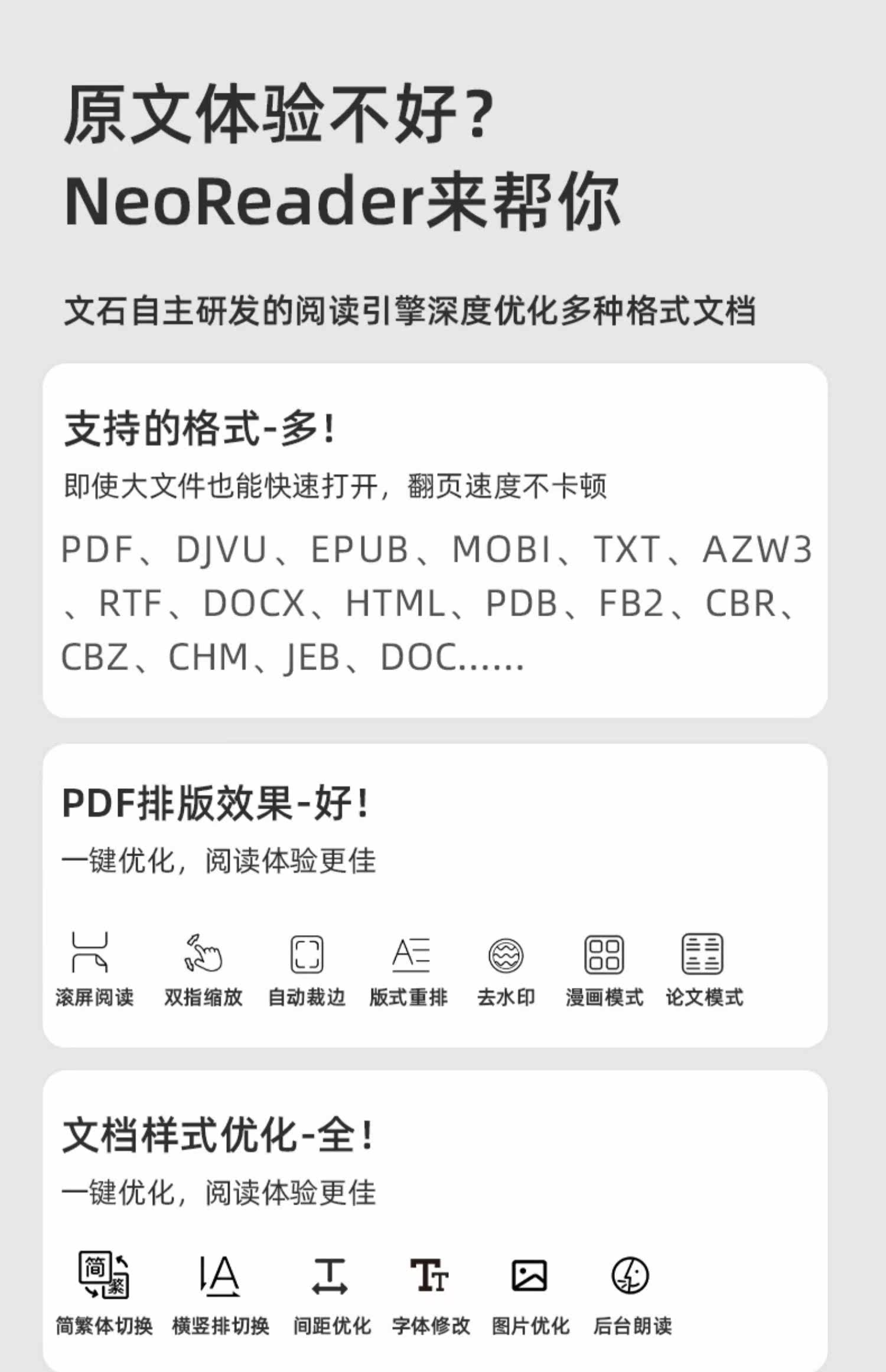 原文体验不好?
NeoReader来帮你

文石自主研发的阅读引擎深度优化多种格式文档

支持的格式-多!
即使大文件也能快速打开，翻页速度不卡顿

PDF、DJVU、EPUB、MOBI、TXT、AZW3、RTF、DOCX、HTML、PDB、FB2、CBR、CBZ、CHM、JEB、DOC......

PDF排版效果-好!
一键优化，阅读体验更佳

滚屏阅读 双指缩放 自动裁边 版式重排 去水印 漫画模式 论文模式

文档样式优化-全!
一键优化，阅读体验更佳

简繁体切换 横竖排切换 间距优化 字体修改 图片优化 后台朗读