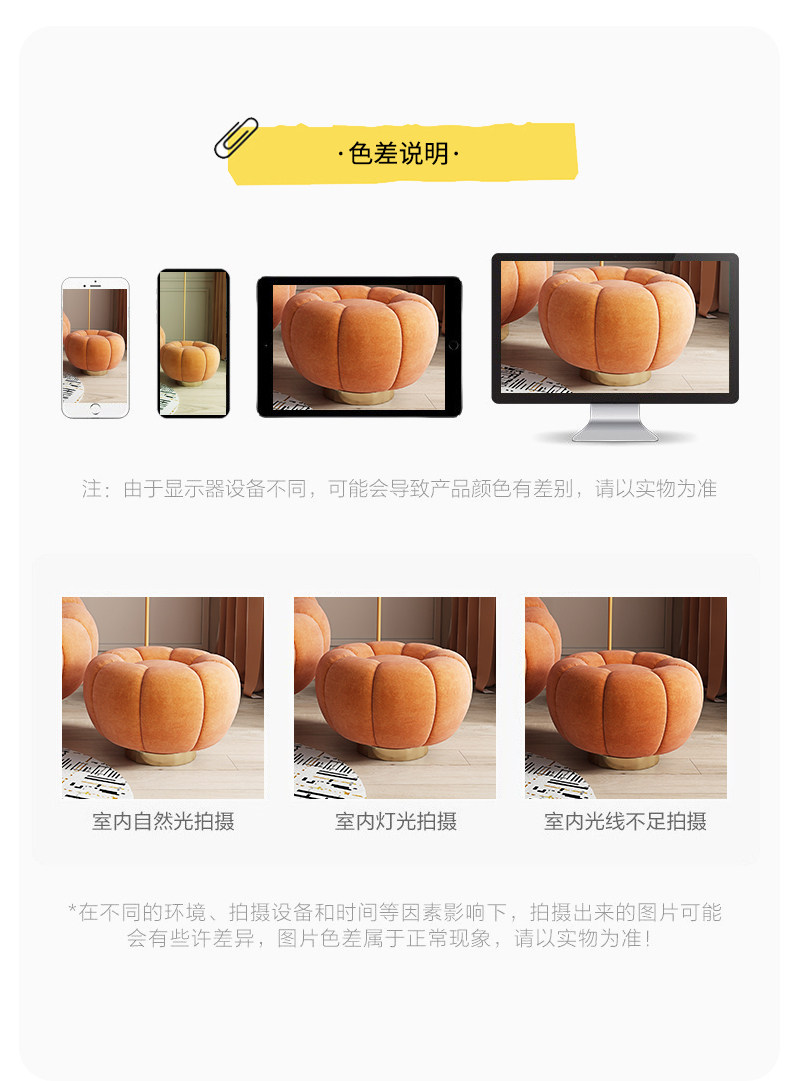 ·色差说明·

注：由于显示器设备不同，可能会导致产品颜色有差别，请以实物为准

室内自然光拍摄

室内灯光拍摄

室内光线不足拍摄

*在不同的环境、拍摄设备和时间等因素影响下，拍摄出来的图片可能会有些许差异，图片色差属于正常现象，请以实物为准！