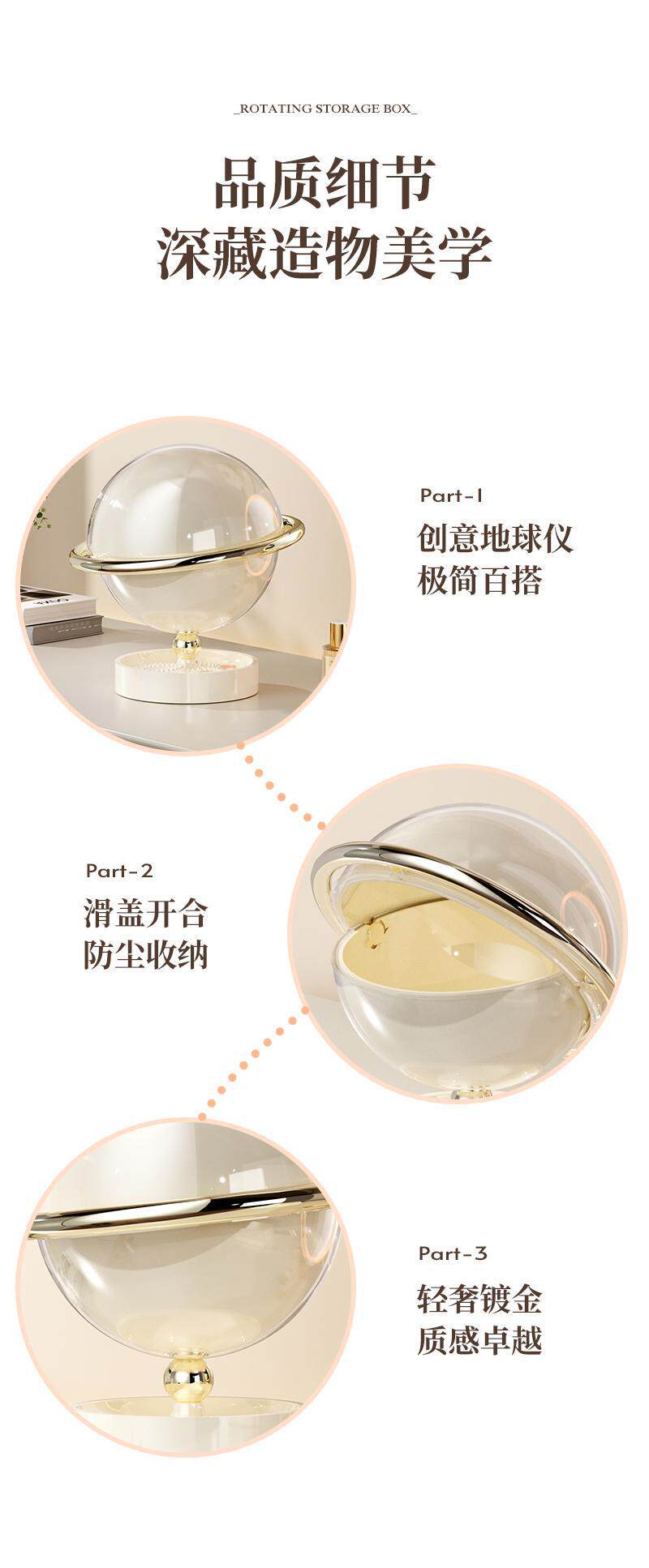 _ROTATING STORAGE BOX_

品质细节
深藏造物美学

Part-1
创意地球仪
极简百搭

Part-2
滑盖开合
防尘收纳

Part-3
轻奢镀金
质感卓越