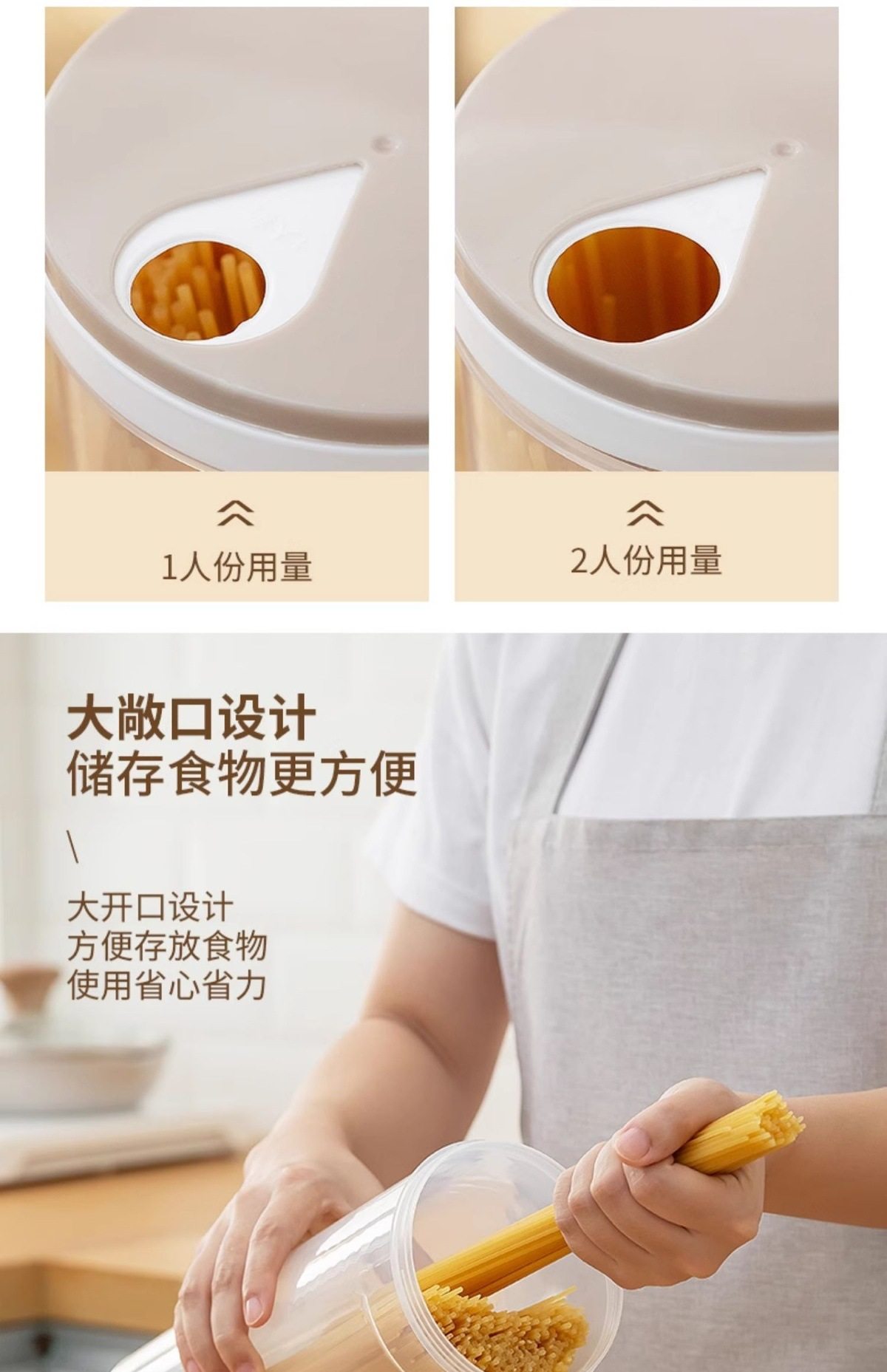 1人份用量

2人份用量

大敞口设计
储存食物更方便

\

大开口设计
方便存放食物
使用省心省力