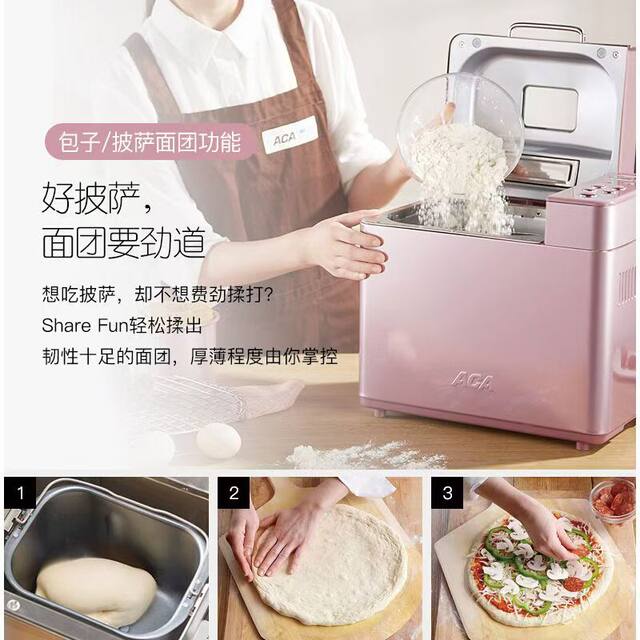 包子/披萨面团功能

ACA

好披萨，
面团要劲道

想吃披萨，却不想费劲揉打？
Share Fun轻松揉出
韧性十足的面团，厚薄程度由你掌控

ACA

1

2

3