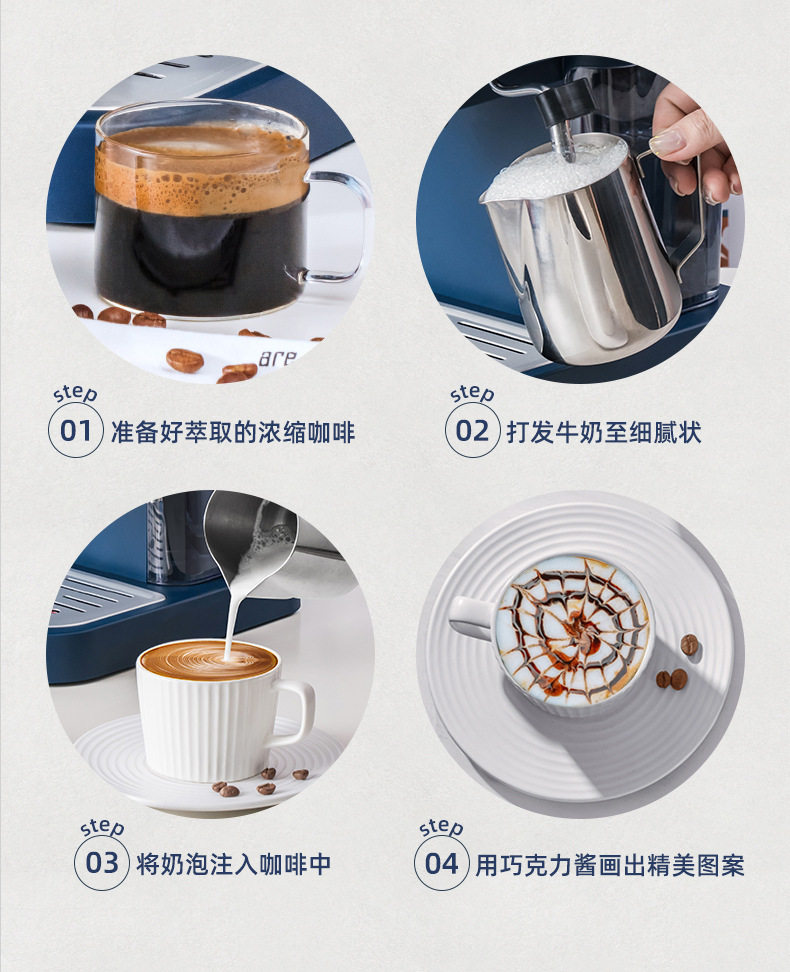 are

step
01 准备好萃取的浓缩咖啡

step
02 打发牛奶至细腻状

step
03 将奶泡注入咖啡中

step
04 用巧克力酱画出精美图案