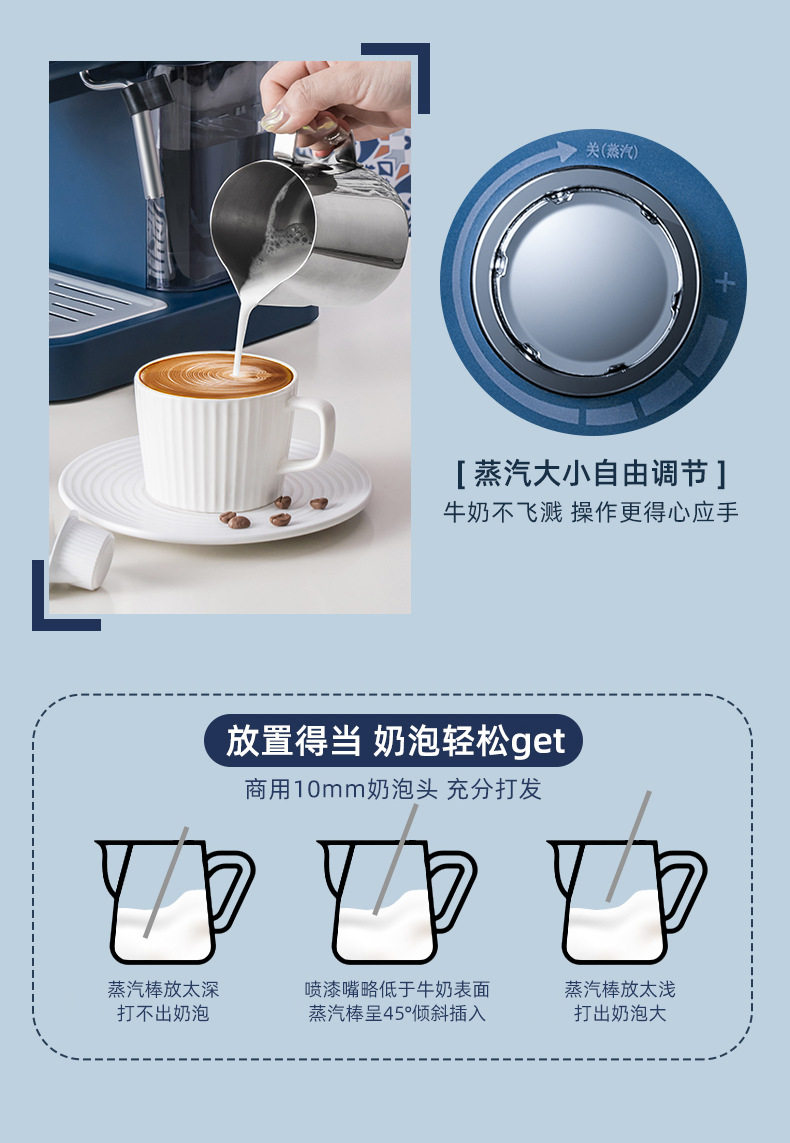 关(蒸汽)

+

[ 蒸汽大小自由调节 ]
牛奶不飞溅 操作更得心应手

放置得当 奶泡轻松get
商用10mm奶泡头 充分打发

蒸汽棒放太深
打不出奶泡

喷漆嘴略低于牛奶表面
蒸汽棒呈45°倾斜插入

蒸汽棒放太浅
打出奶泡大