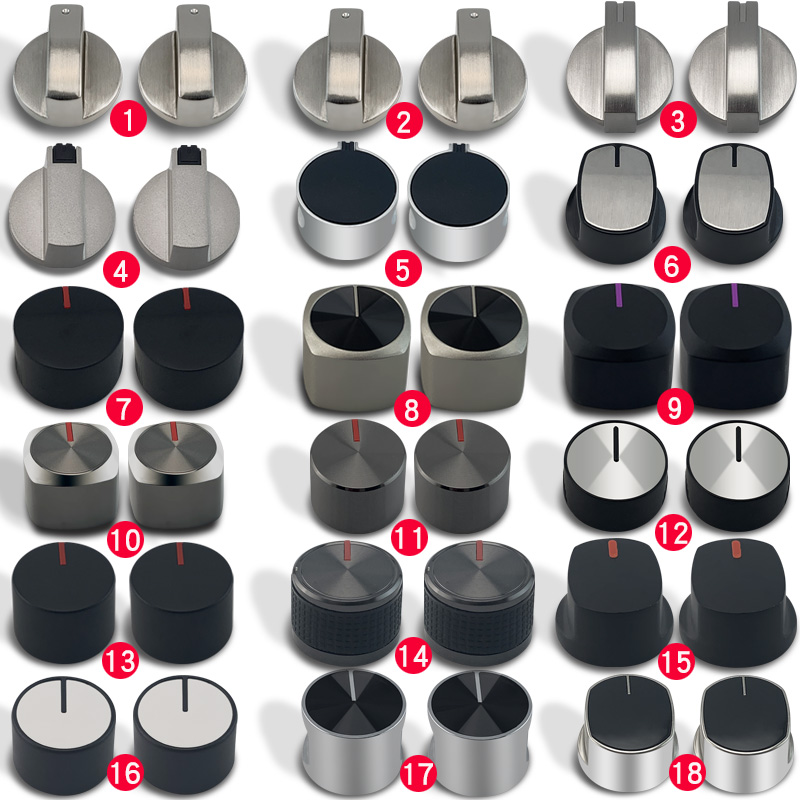 1
2
3
4
5
6
7
8
9
10
11
12
13
14
15
16
17
18