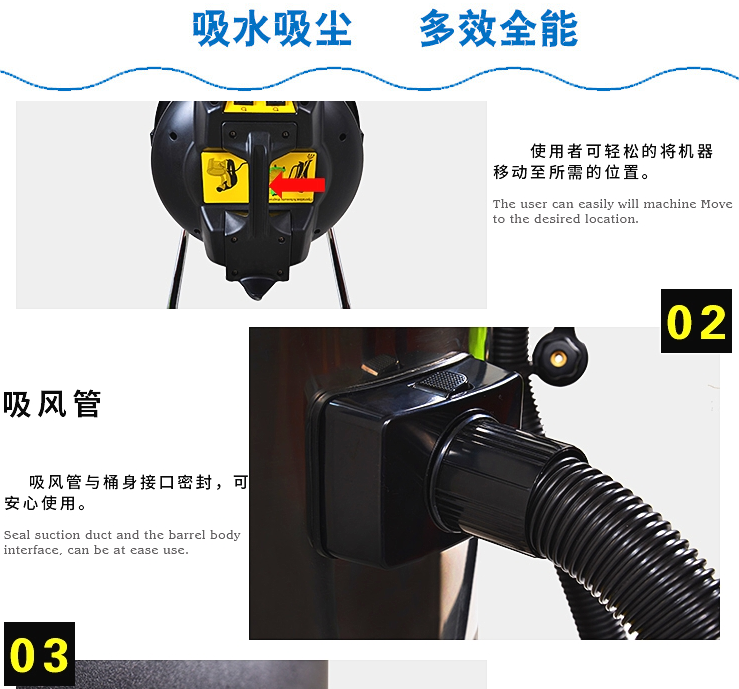 吸水吸尘　多效全能

使用者可轻松的将机器移动至所需的位置。

The user can easily will machine Move to the desired location.

02

吸风管

吸风管与桶身接口密封，可安心使用。

Seal suction duct and the barrel body interface, can be at ease use.

03