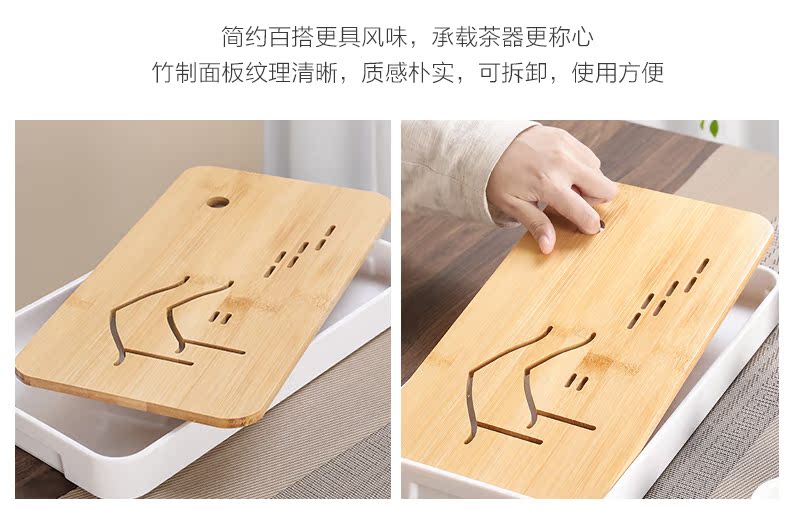 简约百搭更具风味，承载茶器更称心
竹制面板纹理清晰，质感朴实，可拆卸，使用方便