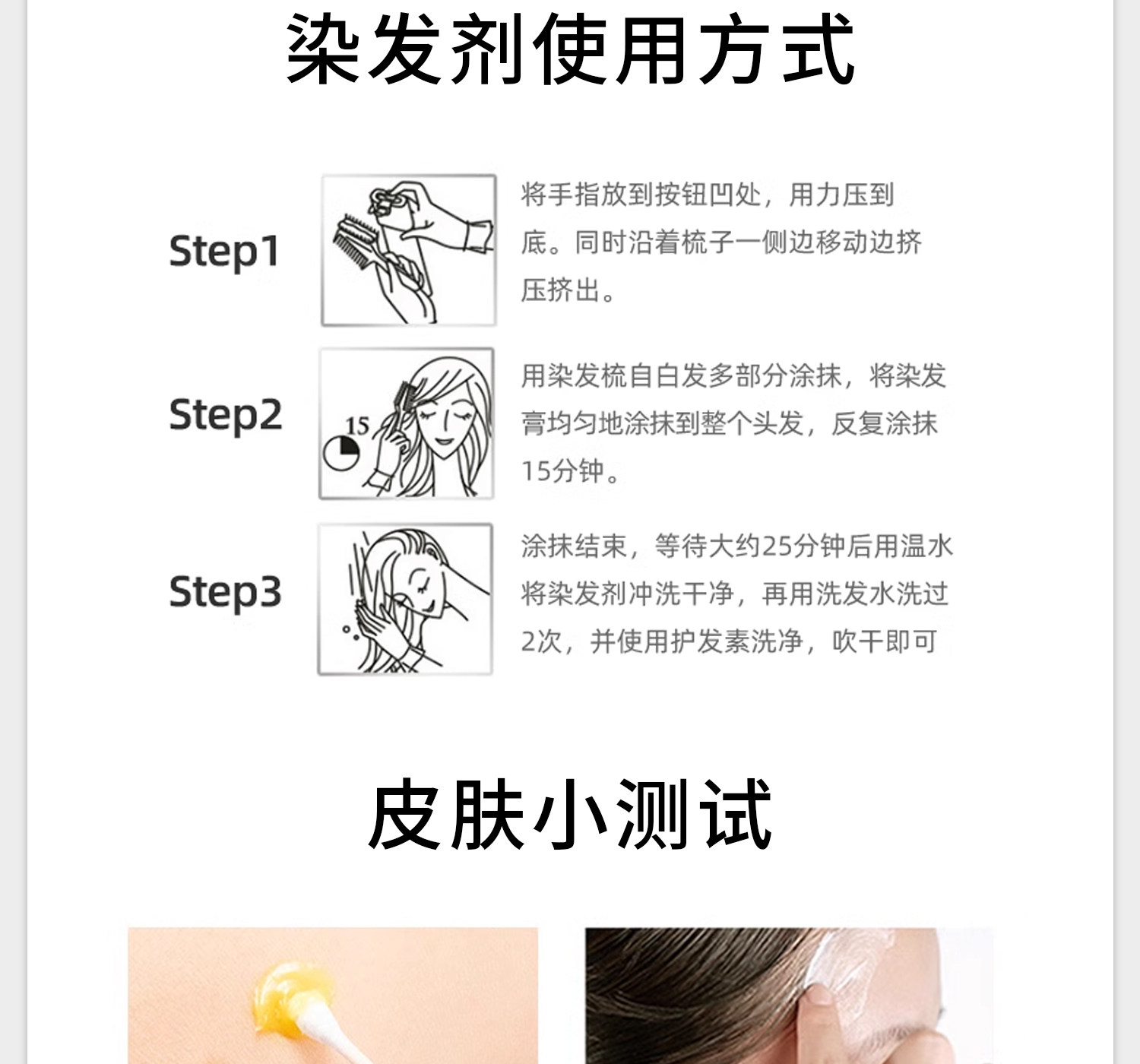 染发剂使用方式

Step1

将手指放到按钮凹处，用力压到底。同时沿着梳子一侧边移动边挤压挤出。

Step2

15

用染发梳自白发多部分涂抹，将染发膏均匀地涂抹到整个头发，反复涂抹15分钟。

Step3

涂抹结束，等待大约25分钟后用温水将染发剂冲洗干净，再用洗发水洗过2次，并使用护发素洗净，吹干即可

皮肤小测试