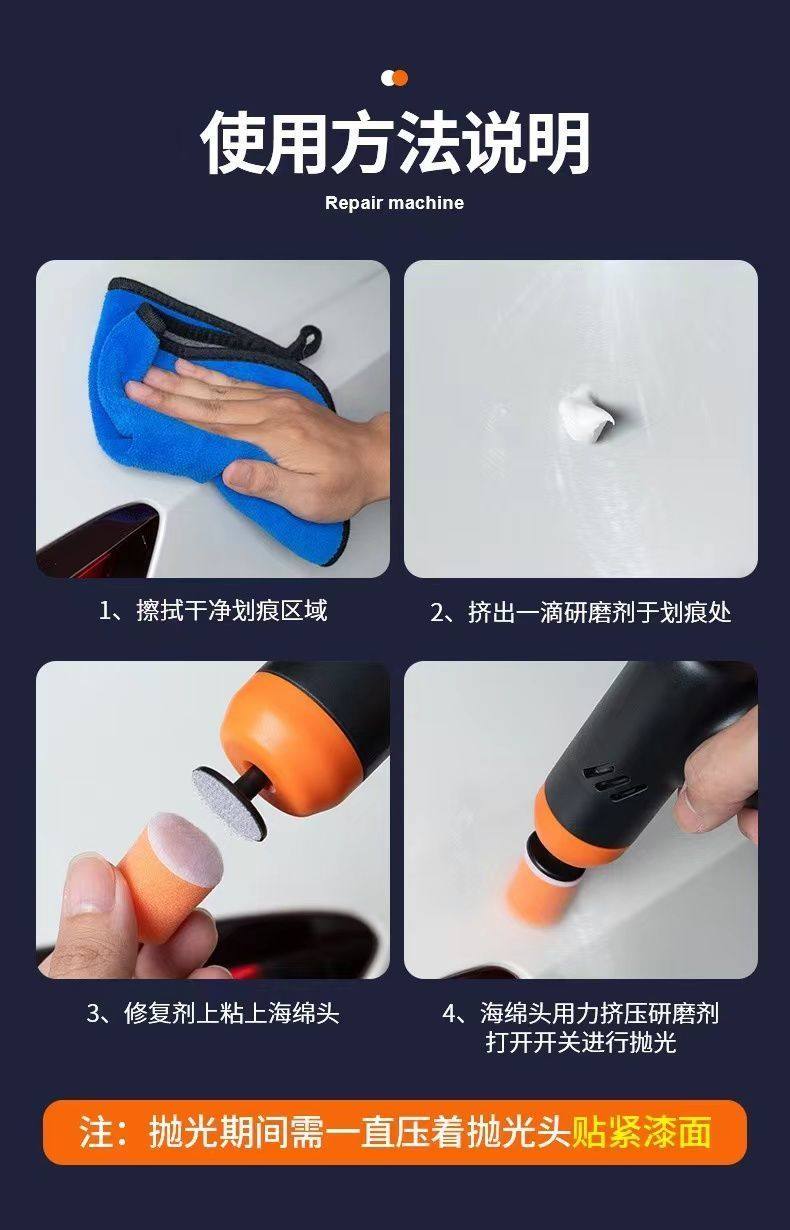 使用方法说明

Repair machine

1、擦拭干净划痕区域

2、挤出一滴研磨剂于划痕处

3、修复剂上粘上海绵头

4、海绵头用力挤压研磨剂 打开开关进行抛光

注：抛光期间需一直压着抛光头贴紧漆面