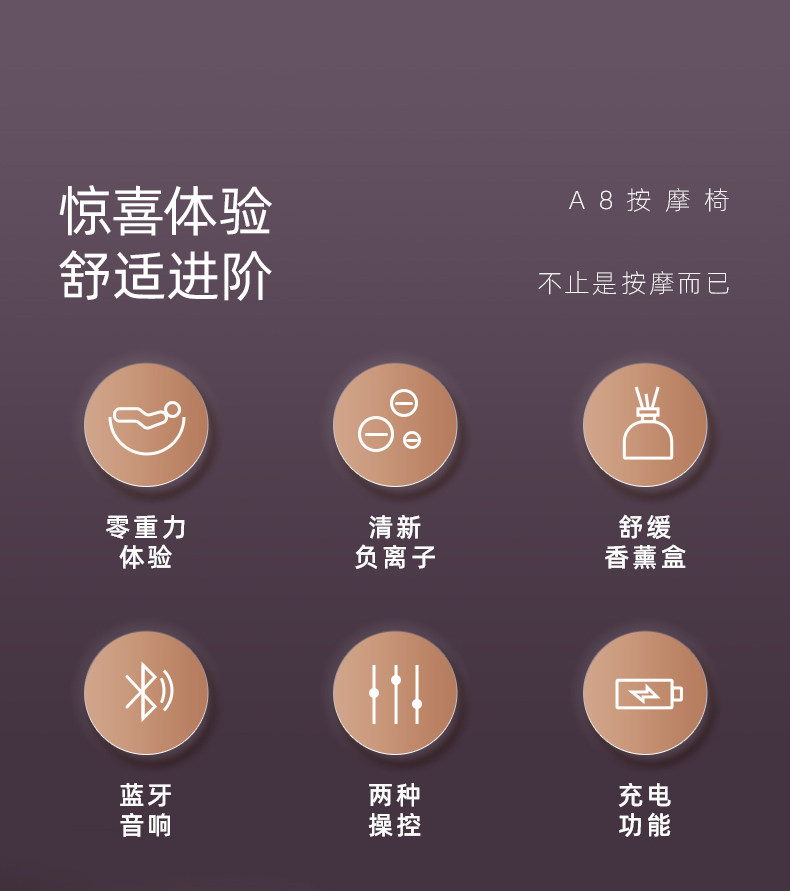 惊喜体验
舒适进阶

A8按摩椅

不止是按摩而已

零重力
体验

清新
负离子

舒缓
香薰盒

蓝牙
音响

两种
操控

充电
功能