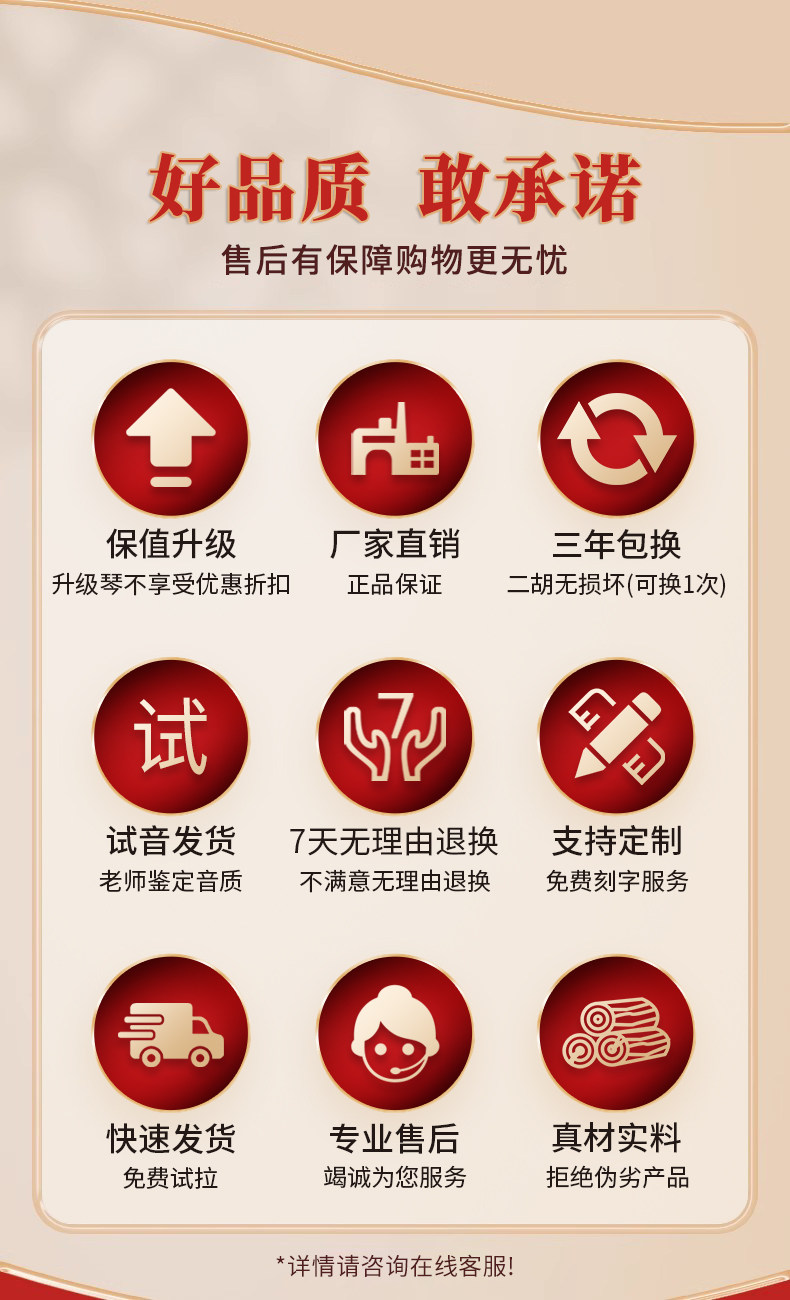 好品质 敢承诺

售后有保障购物更无忧

保值升级
升级琴不享受优惠折扣

厂家直销
正品保证

三年包换
二胡无损坏(可换1次)

试

试音发货
老师鉴定音质

7

7天无理由退换
不满意无理由退换

支持定制
免费刻字服务

快速发货
免费试拉

专业售后
竭诚为您服务

真材实料
拒绝伪劣产品

*详情请咨询在线客服!