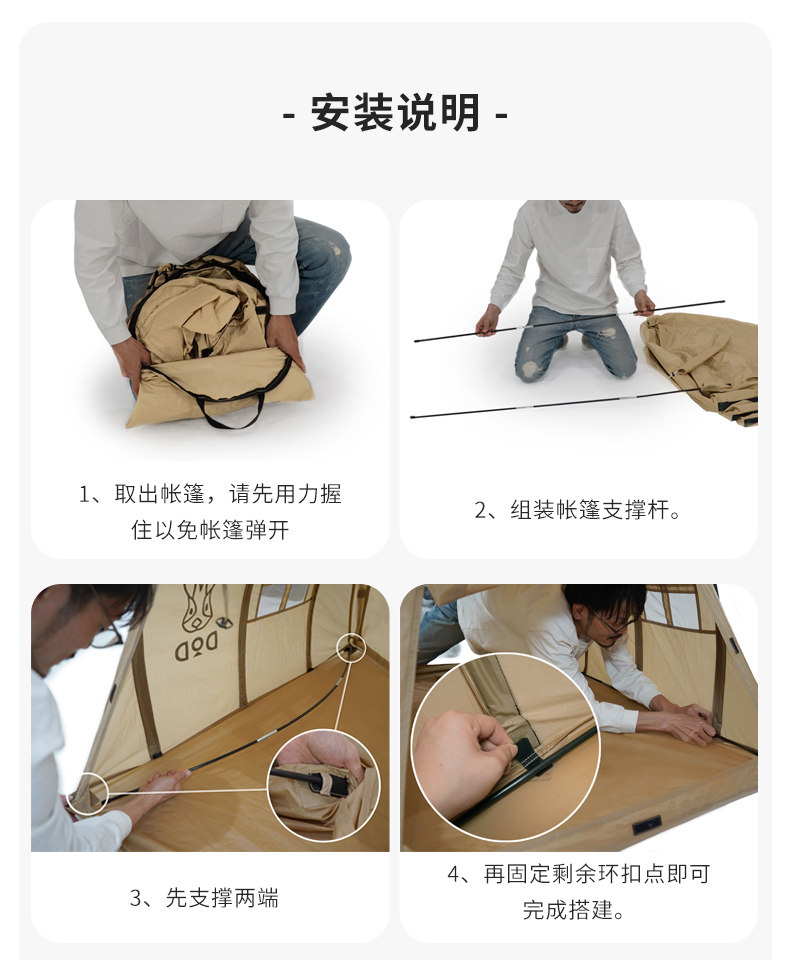 - 安装说明 -

1、取出帐篷，请先用力握住以免帐篷弹开

2、组装帐篷支撑杆。

DOD

3、先支撑两端

4、再固定剩余环扣点即可完成搭建。