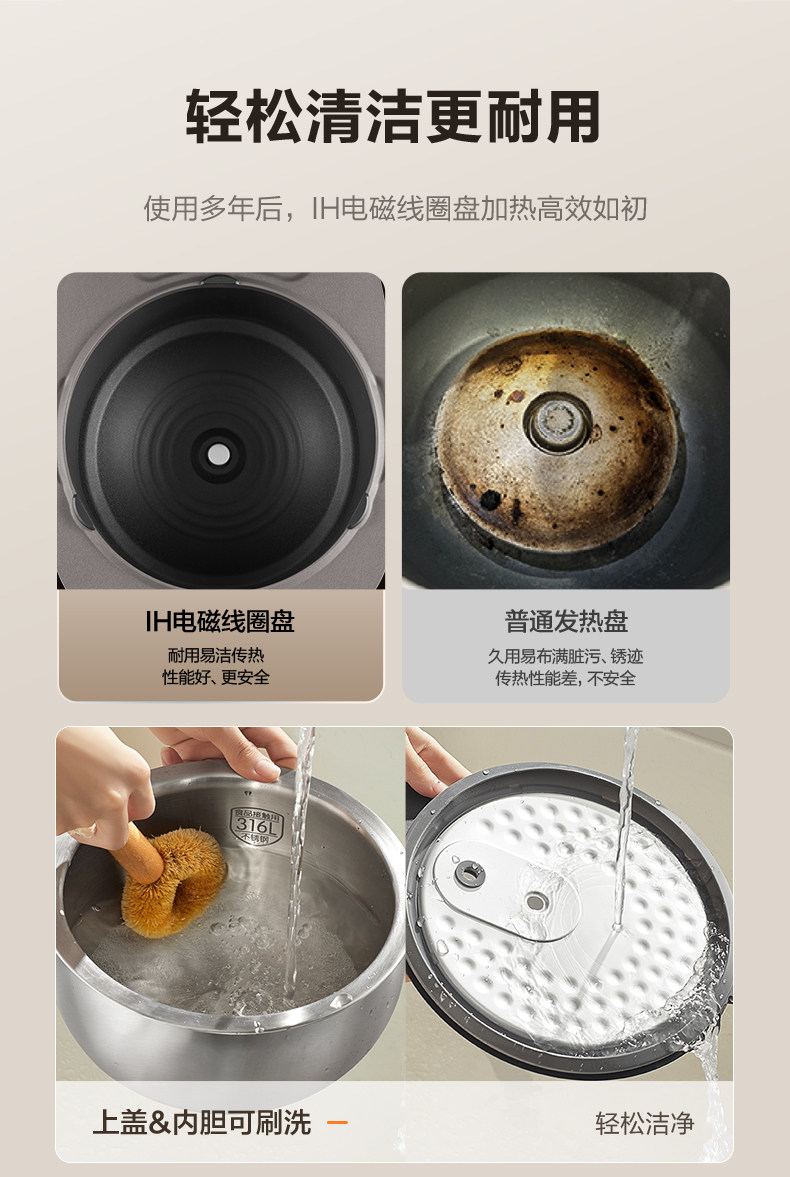 轻松清洁更耐用

使用多年后，IH电磁线圈盘加热高效如初

IH电磁线圈盘

耐用易洁传热
性能好、更安全

普通发热盘

久用易布满脏污、锈迹
传热性能差，不安全

食品接触用
316L
不锈钢

上盖&内胆可刷洗 —

轻松洁净