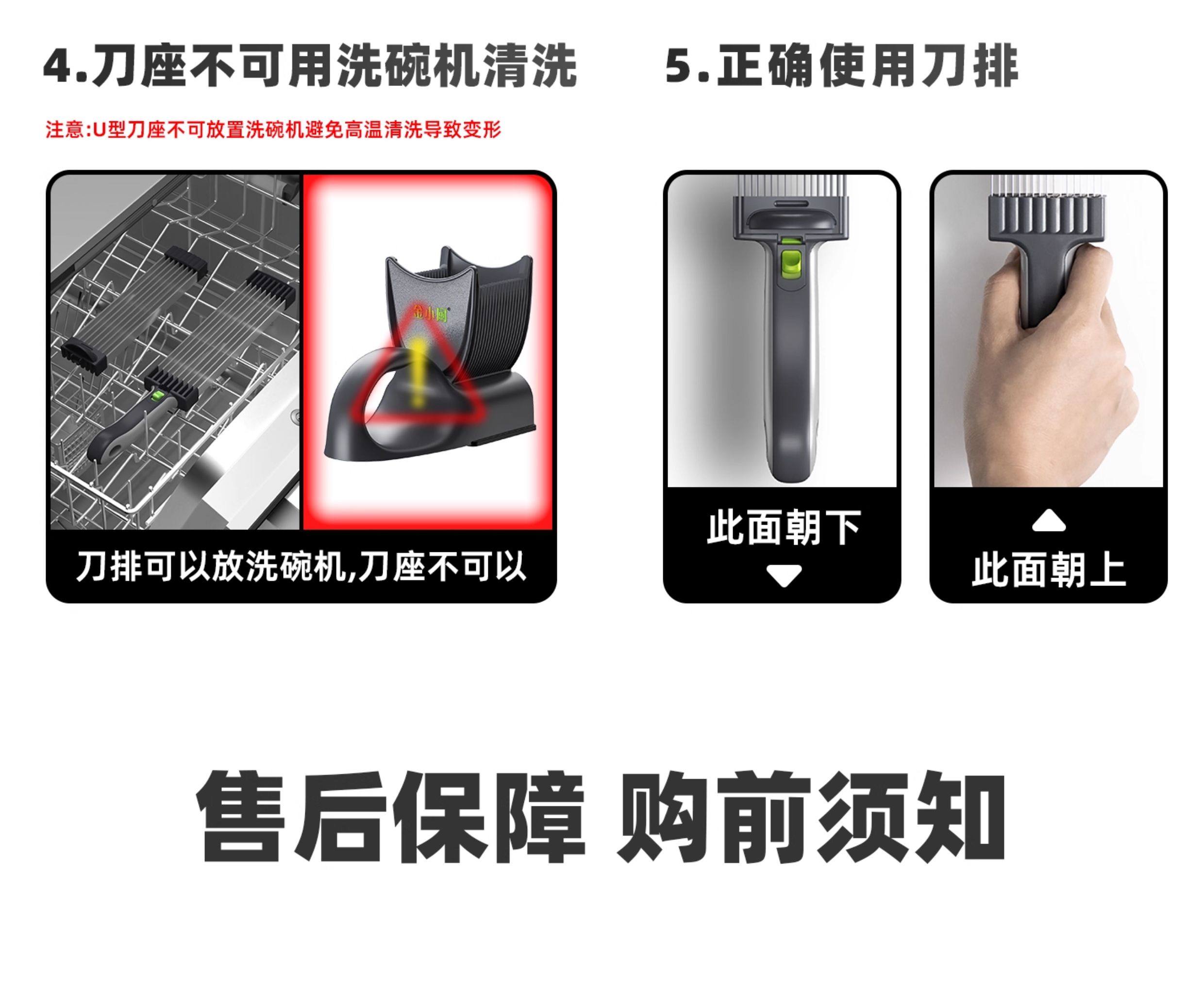 4.刀座不可用洗碗机清洗

注意:U型刀座不可放置洗碗机避免高温清洗导致变形

金小厨

刀排可以放洗碗机,刀座不可以

5.正确使用刀排

此面朝下

此面朝上

售后保障 购前须知