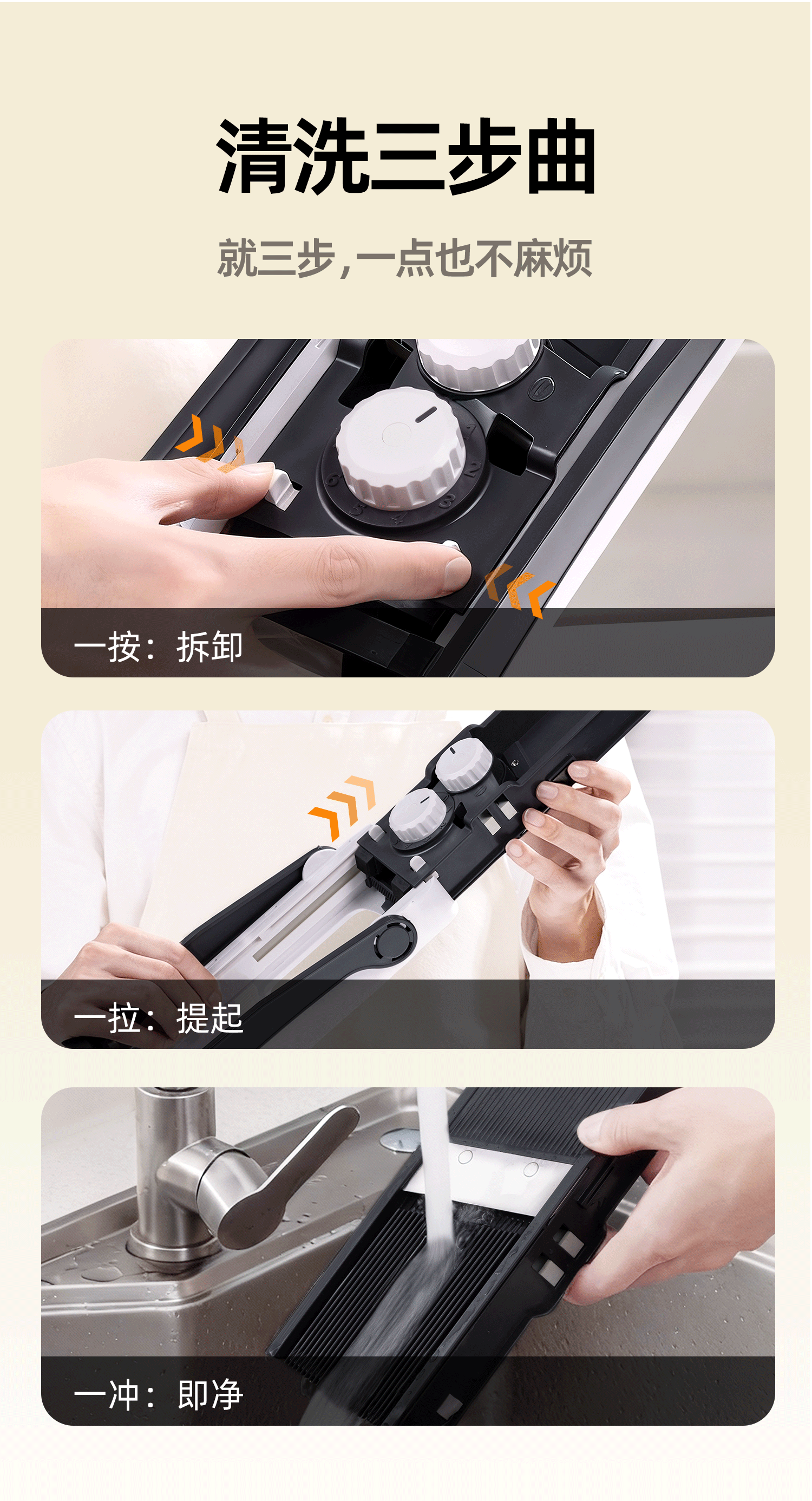 清洗三步曲

就三步，一点也不麻烦

一按：拆卸

一拉：提起

一冲：即净