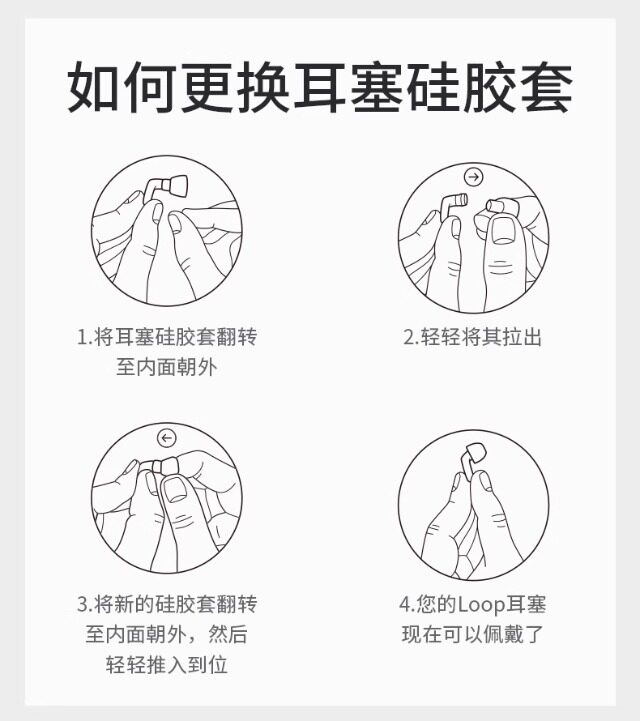 如何更换耳塞硅胶套

1.将耳塞硅胶套翻转至内面朝外

2.轻轻将其拉出

3.将新的硅胶套翻转至内面朝外，然后轻轻推入到位

4.您的Loop耳塞现在可以佩戴了