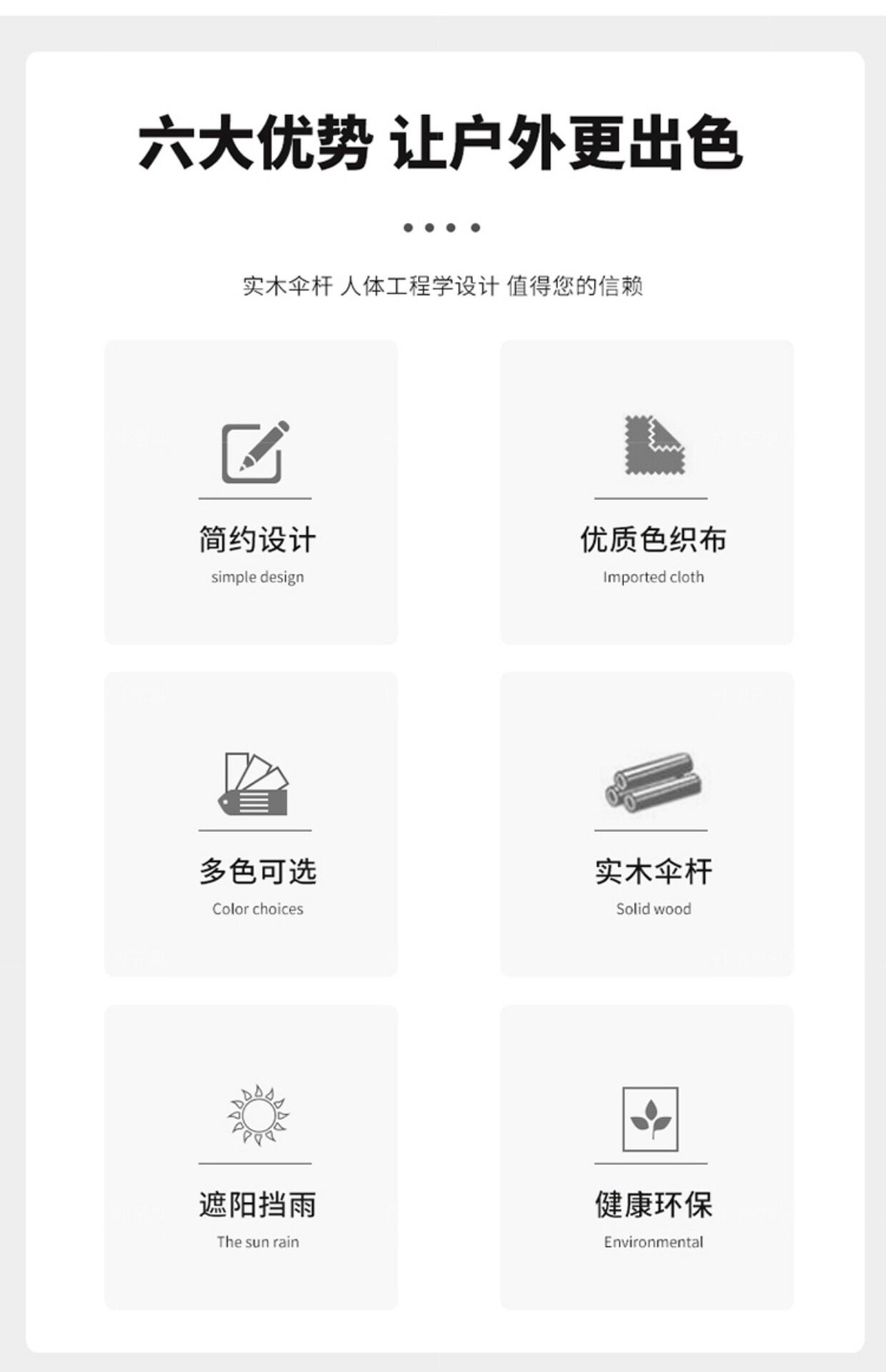 六大优势 让户外更出色

实木伞杆 人体工程学设计 值得您的信赖

简约设计
simple design

优质色织布
Imported cloth

多色可选
Color choices

实木伞杆
Solid wood

遮阳挡雨
The sun rain

健康环保
Environmental