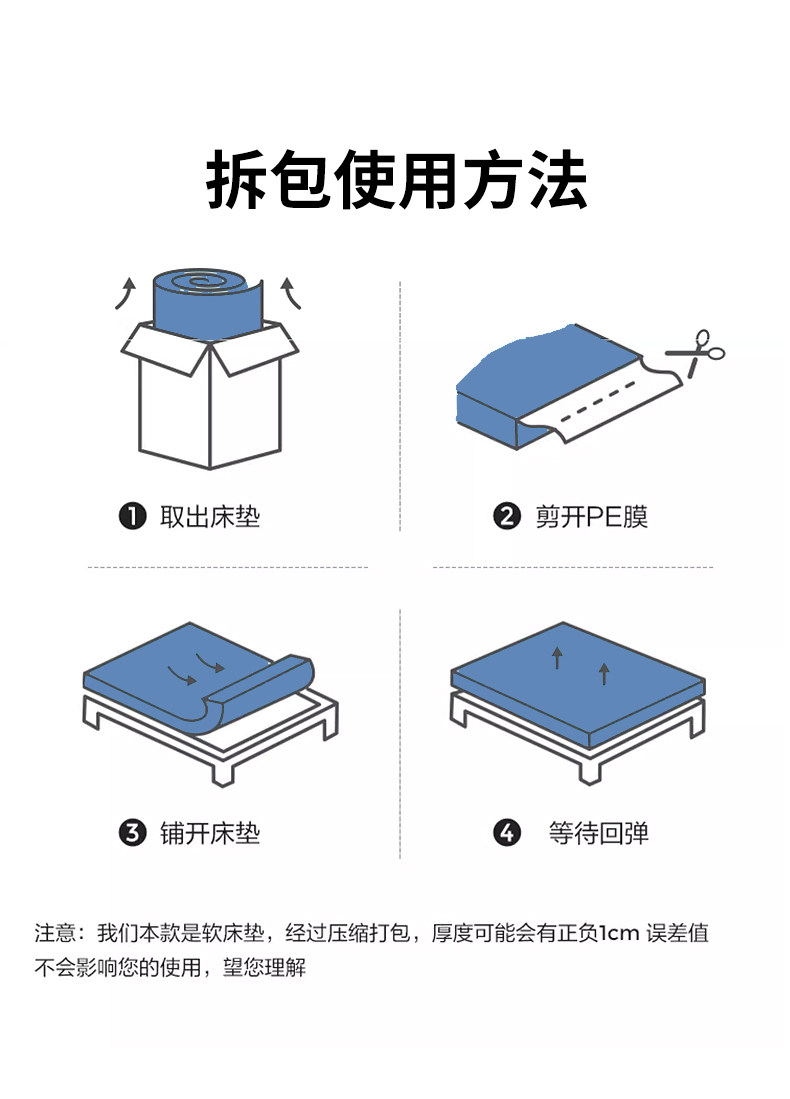 拆包使用方法

❶ 取出床垫

❷ 剪开PE膜

❸ 铺开床垫

❹ 等待回弹

注意：我们本款是软床垫，经过压缩打包，厚度可能会有正负1cm 误差值不会影响您的使用，望您理解